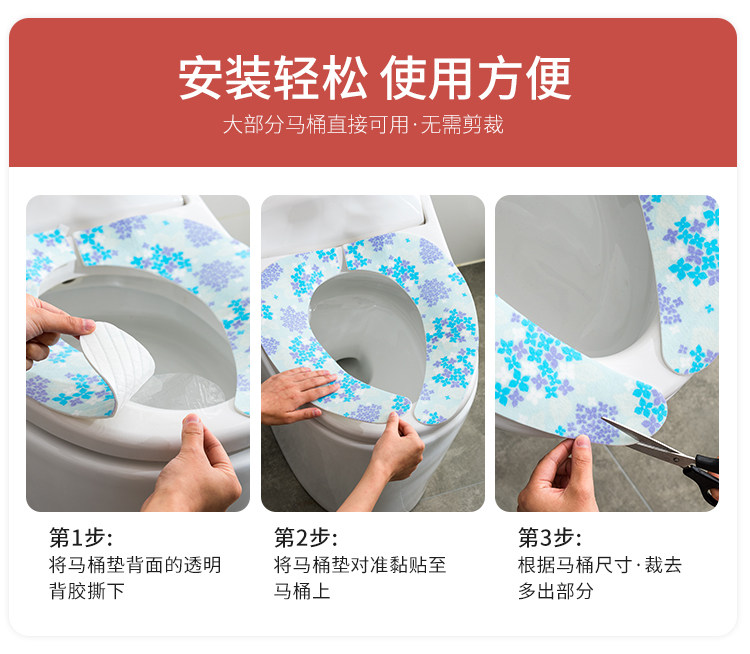 安装轻松 使用方便
大部分马桶直接可用·无需剪裁

第1步:
将马桶垫背面的透明背胶撕下

第2步:
将马桶垫对准黏贴至马桶上

第3步:
根据马桶尺寸·裁去多出部分