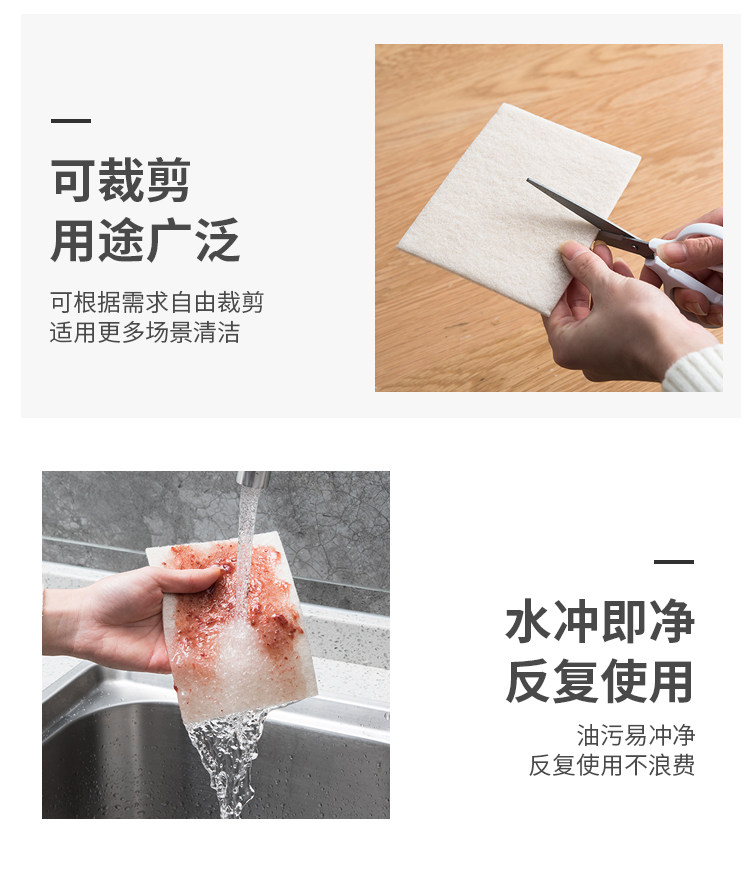 可裁剪
用途广泛

可根据需求自由裁剪
适用更多场景清洁

水冲即净
反复使用

油污易冲净
反复使用不浪费