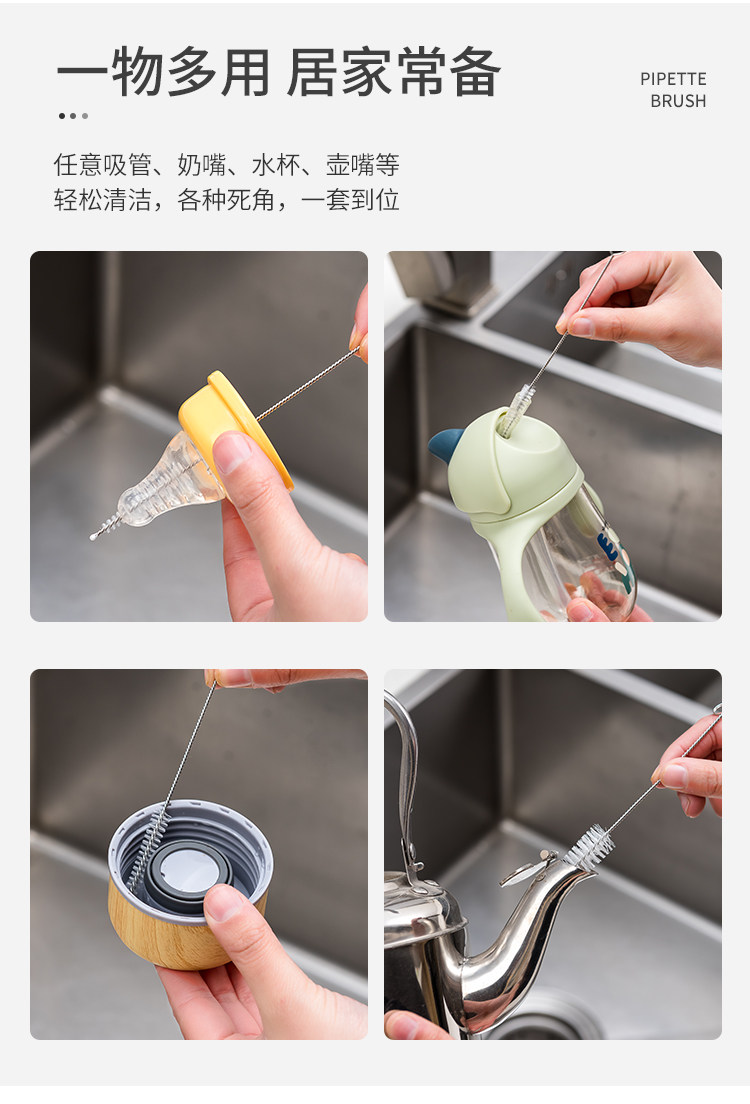 一物多用 居家常备

PIPETTE BRUSH

任意吸管、奶嘴、水杯、壶嘴等
轻松清洁，各种死角，一套到位