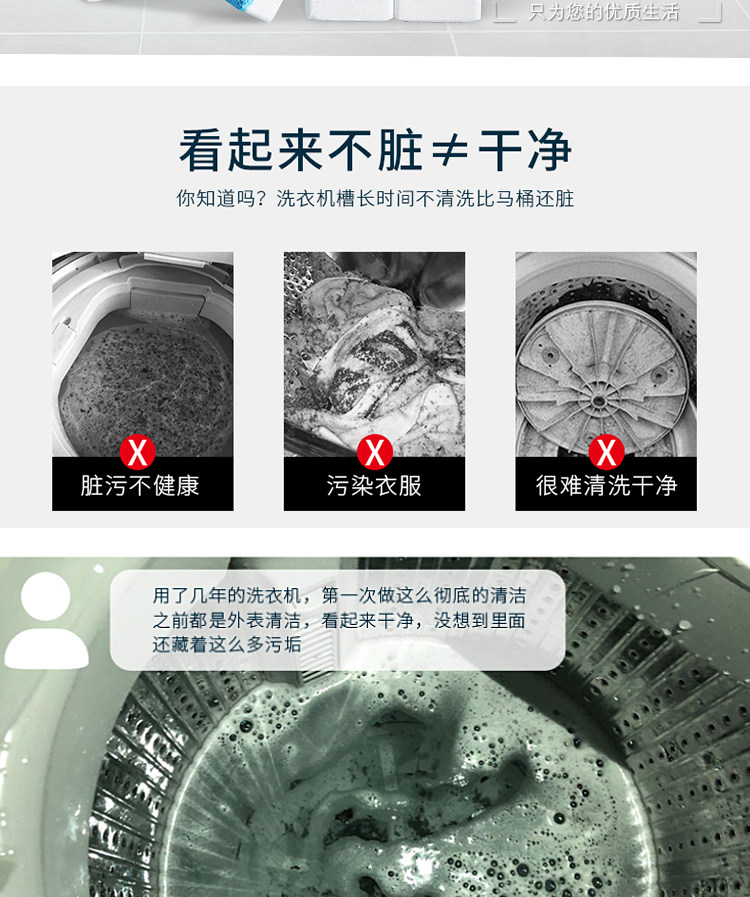 只为您的优质生活

看起来不脏≠干净

你知道吗？洗衣机槽长时间不清洗比马桶还脏

X
脏污不健康

X
污染衣服

X
很难清洗干净

用了几年的洗衣机，第一次做这么彻底的清洁之前都是外表清洁，看起来干净，没想到里面还藏着这么多污垢