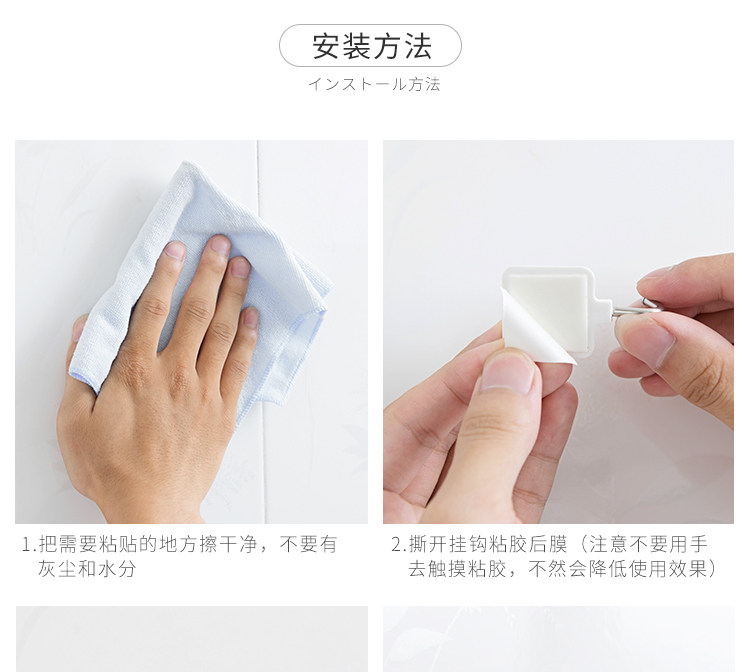 安装方法
インストール方法

1.把需要粘贴的地方擦干净，不要有灰尘和水分

2.撕开挂钩粘胶后膜（注意不要用手去触摸粘胶，不然会降低使用效果）