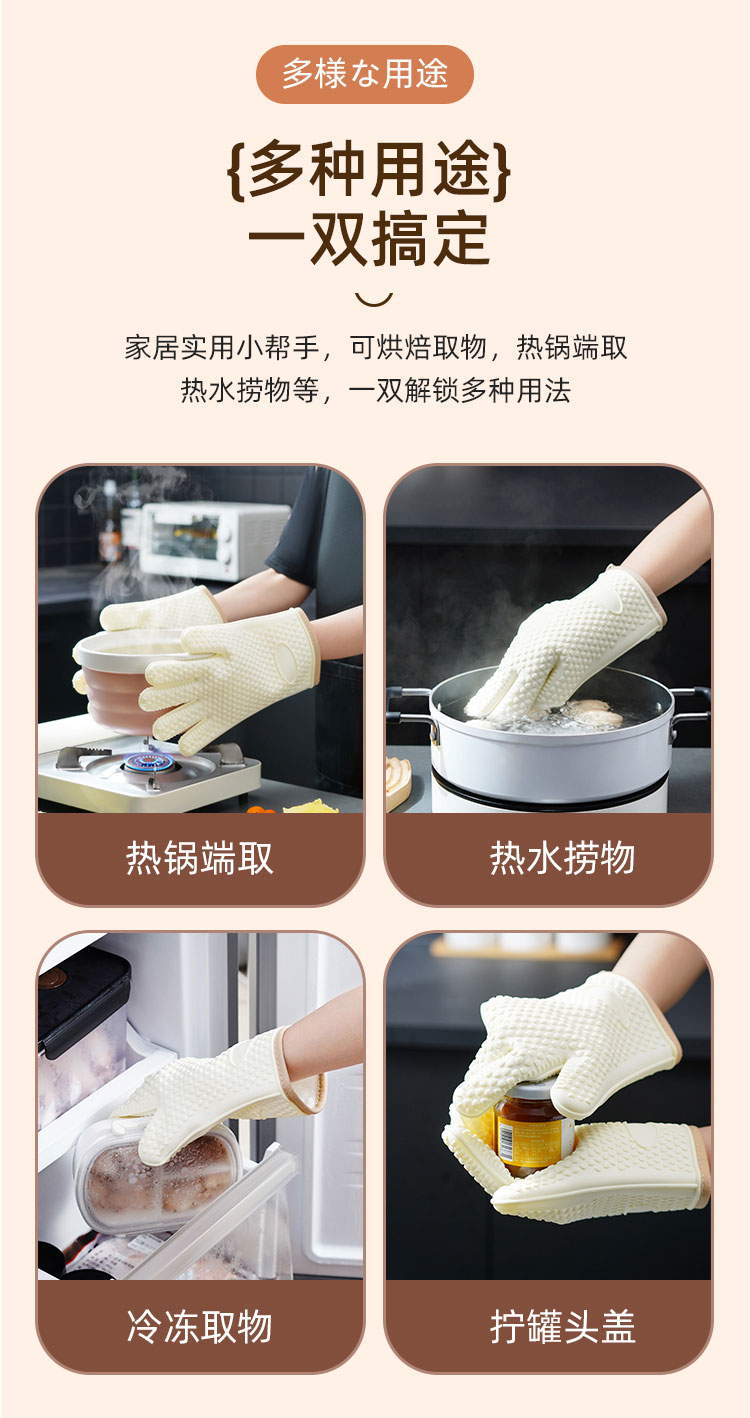 多様な用途

{多种用途}
一双搞定

家居实用小帮手，可烘焙取物，热锅端取
热水捞物等，一双解锁多种用法

热锅端取

热水捞物

冷冻取物

拧罐头盖