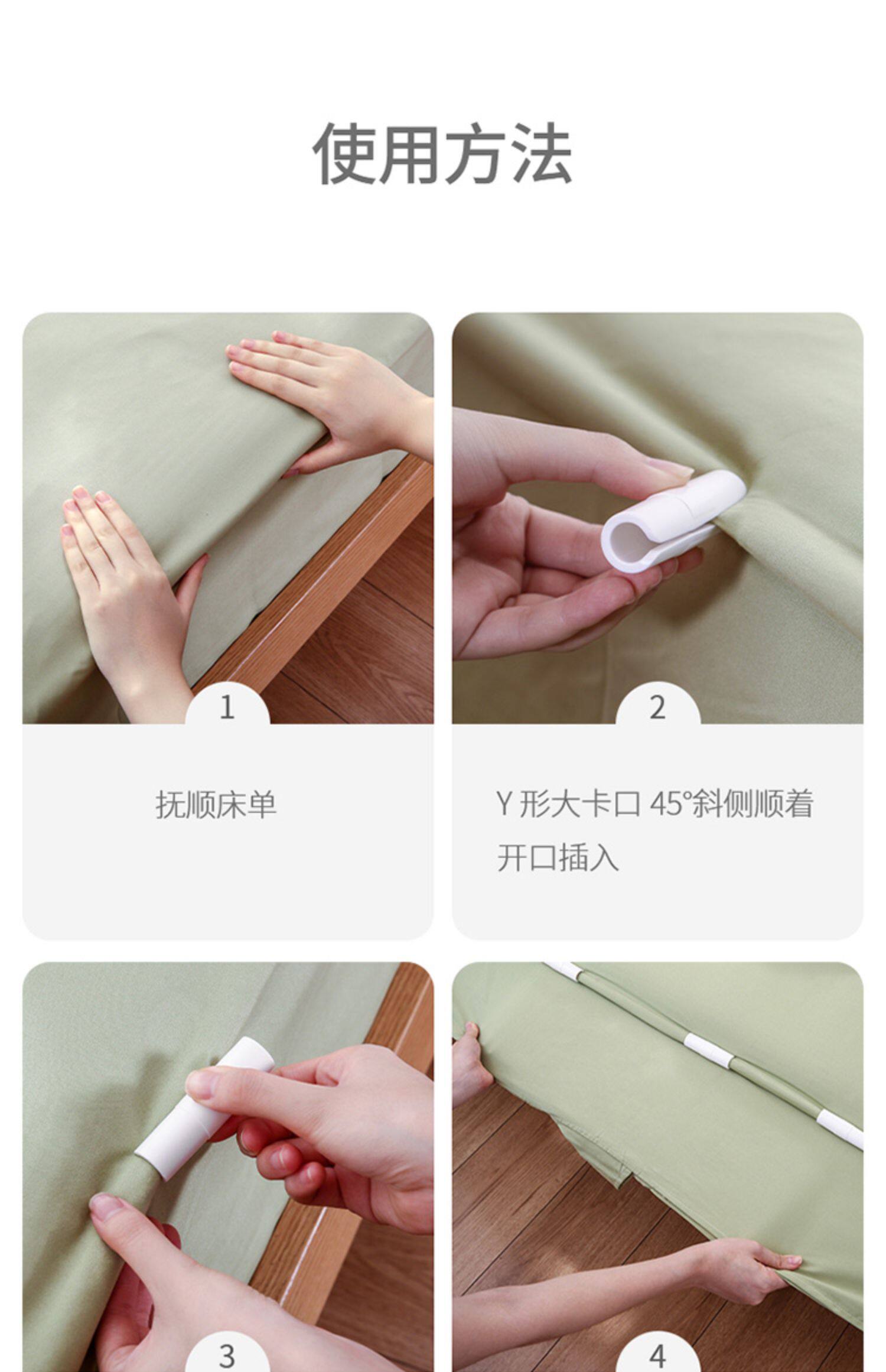 使用方法

1

抚顺床单

2

Y 形大卡口 45°斜侧顺着开口插入

3

4