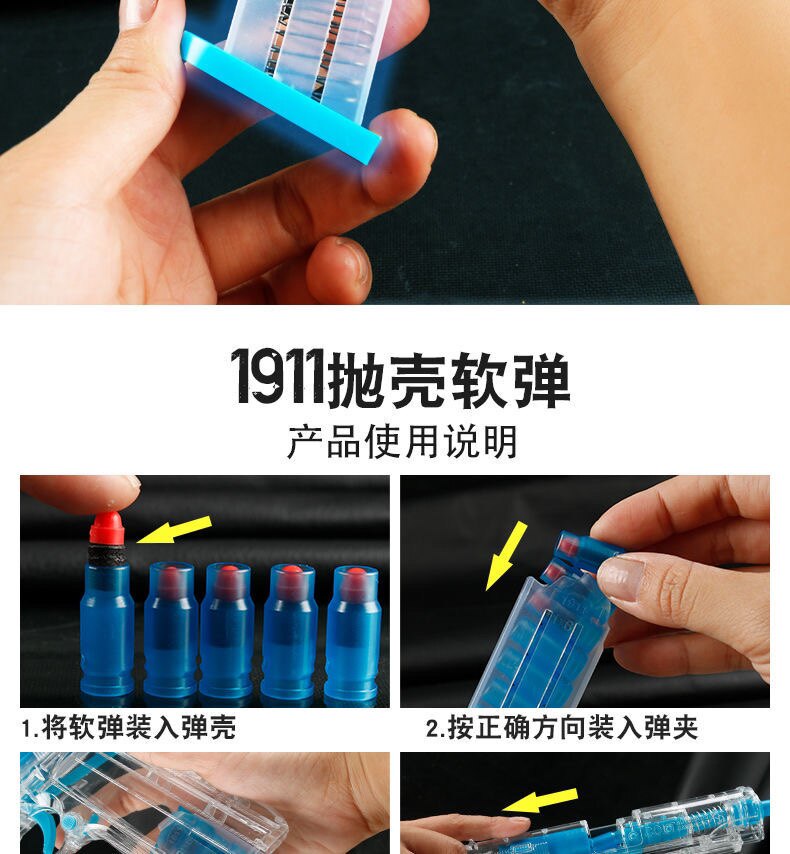 1911抛壳软弹

产品使用说明

1.将软弹装入弹壳

2.按正确方向装入弹夹