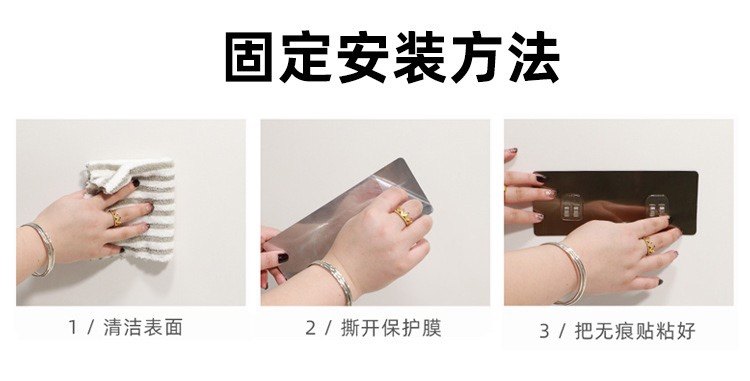 固定安装方法

1 / 清洁表面

2 / 撕开保护膜

3 / 把无痕贴粘好