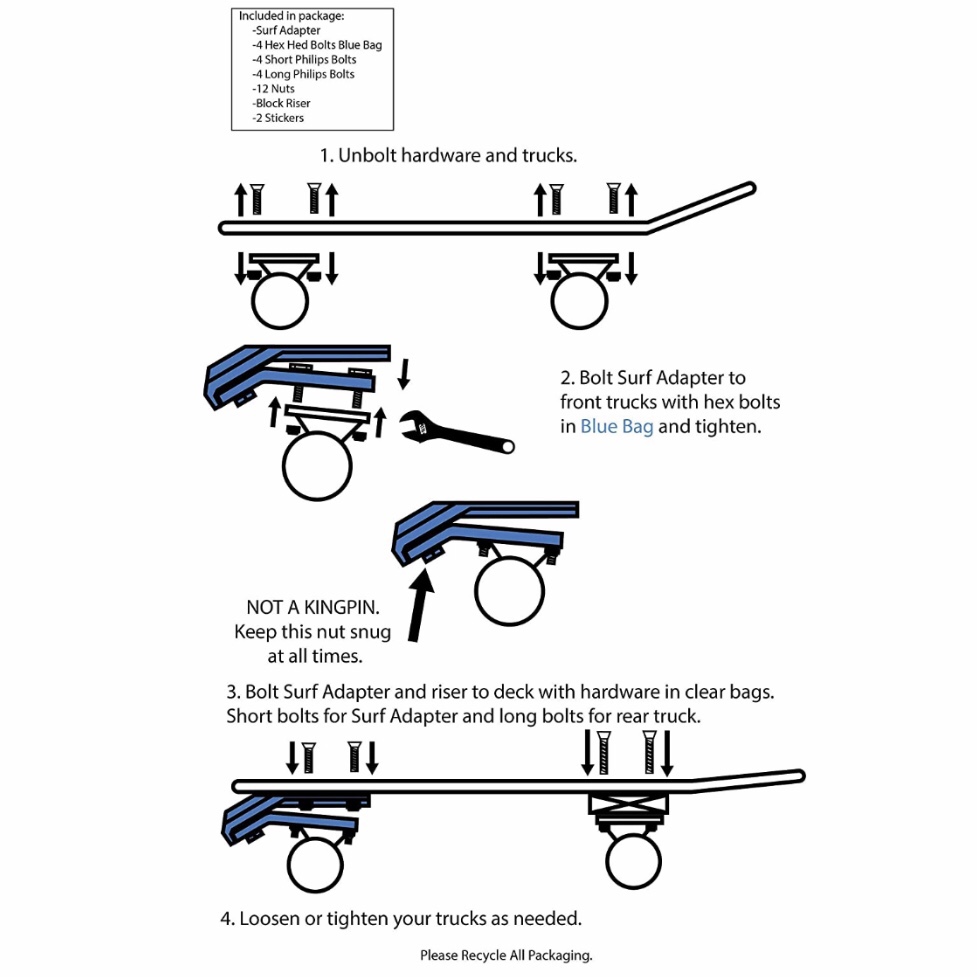 Included in package:
-Surf Adapter
-4 Hex Hed Bolts Blue Bag
-4 Short Philips Bolts
-4 Long Philips Bolts
-12 Nuts
-Block Riser
-2 Stickers

1. Unbolt hardware and trucks.

2. Bolt Surf Adapter to front trucks with hex bolts in Blue Bag and tighten.

NOT A KINGPIN. Keep this nut snug at all times.

3. Bolt Surf Adapter and riser to deck with hardware in clear bags. Short bolts for Surf Adapter and long bolts for rear truck.

4. Loosen or tighten your trucks as needed.

Please Recycle All Packaging.