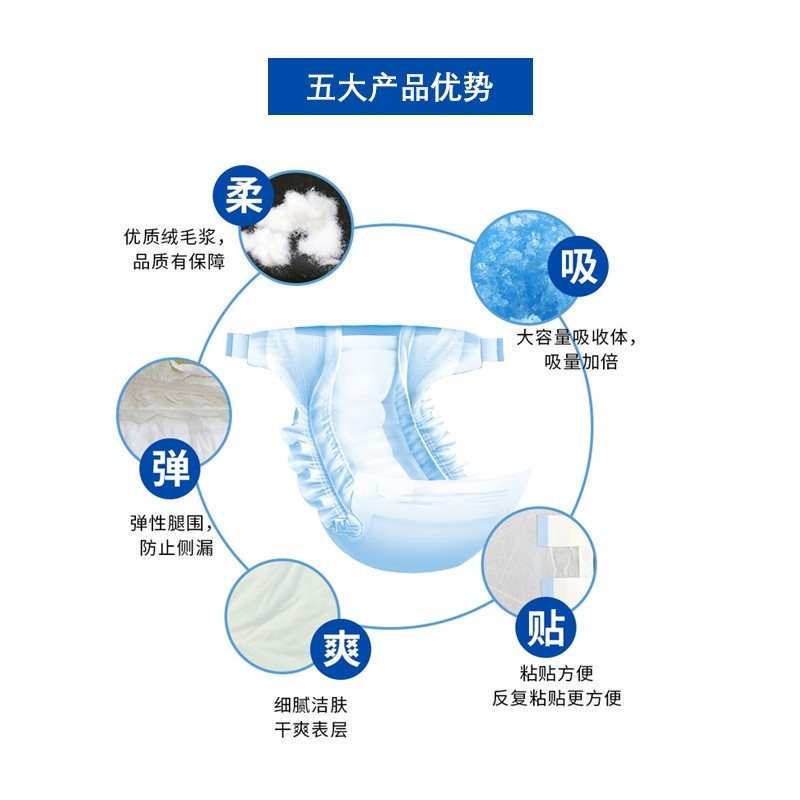 五大产品优势

柔
优质绒毛浆，
品质有保障

吸
大容量吸收体，
吸量加倍

弹
弹性腿围，
防止侧漏

爽
细腻洁肤
干爽表层

贴
粘贴方便
反复粘贴更方便