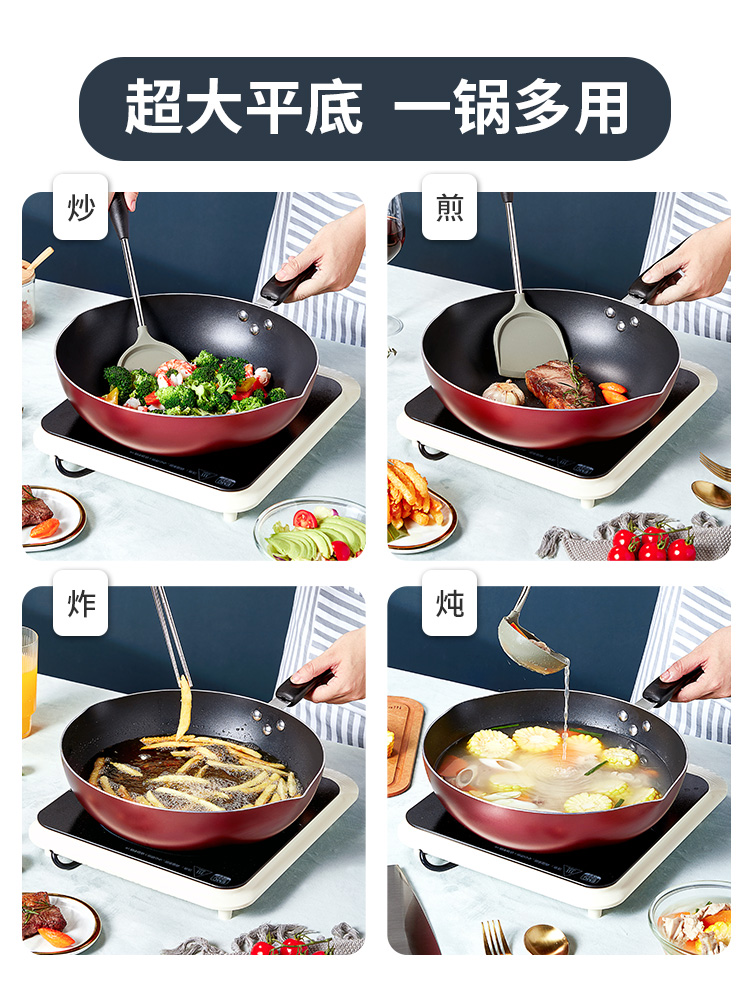 超大平底 一锅多用

炒

煎

炸

炖