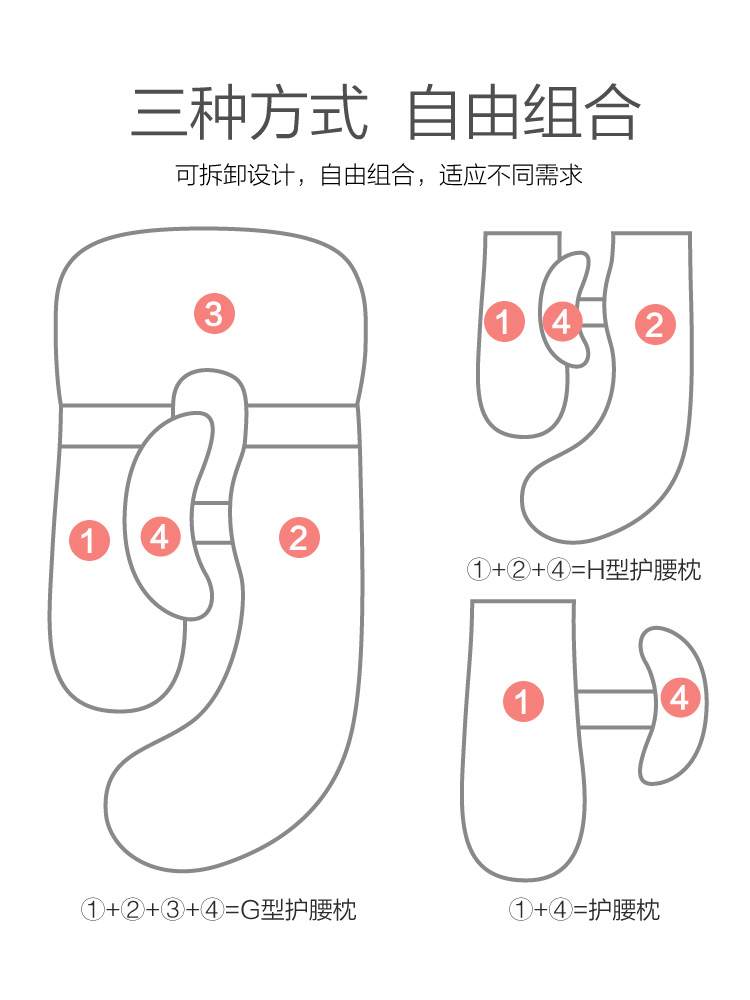 三种方式 自由组合

可拆卸设计，自由组合，适应不同需求

3

1

4

2

①+②+③+④=G型护腰枕

1

4

2

①+②+④=H型护腰枕

1

4

①+④=护腰枕