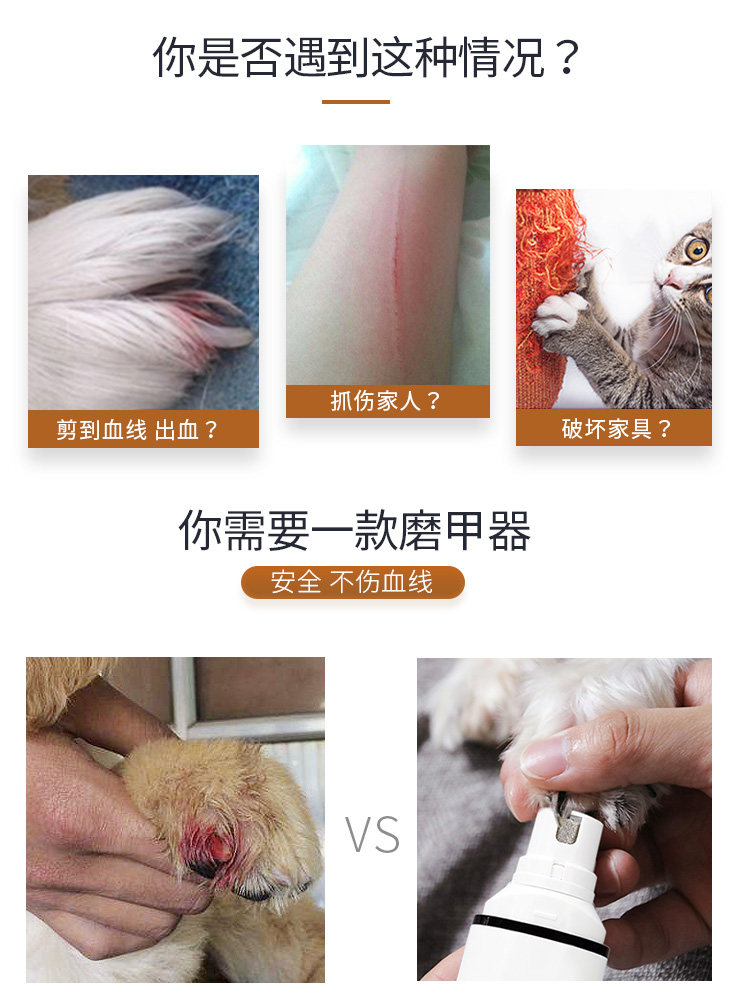 你是否遇到这种情况？

剪到血线 出血？

抓伤家人？

破坏家具？

你需要一款磨甲器

安全 不伤血线

VS