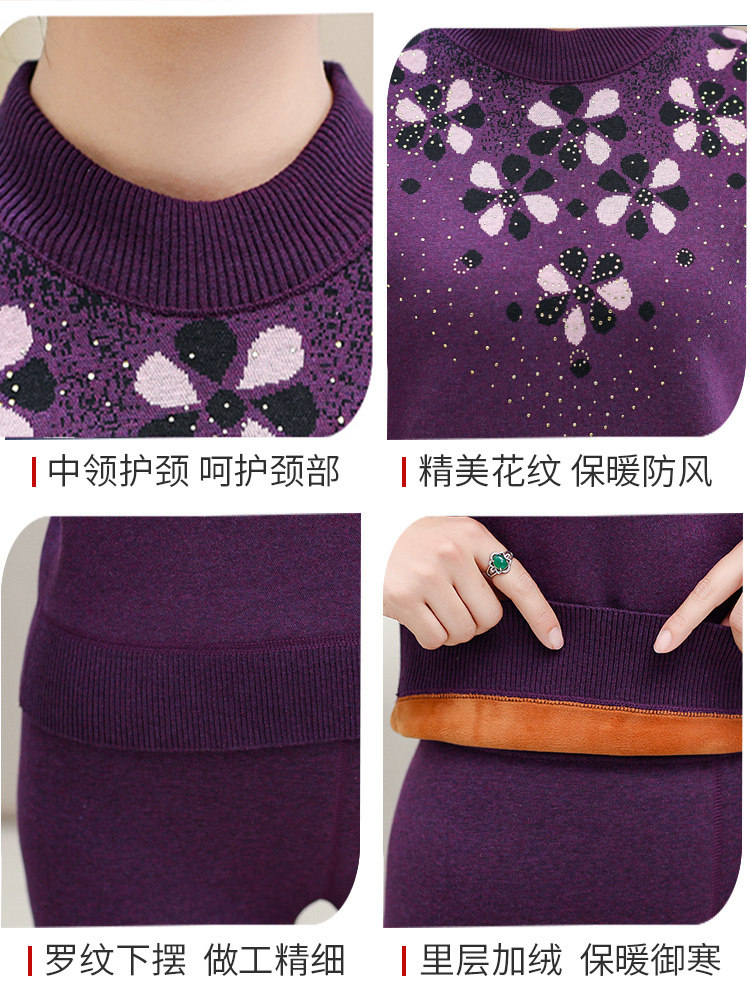 中领护颈 呵护颈部

精美花纹 保暖防风

罗纹下摆 做工精细

里层加绒 保暖御寒