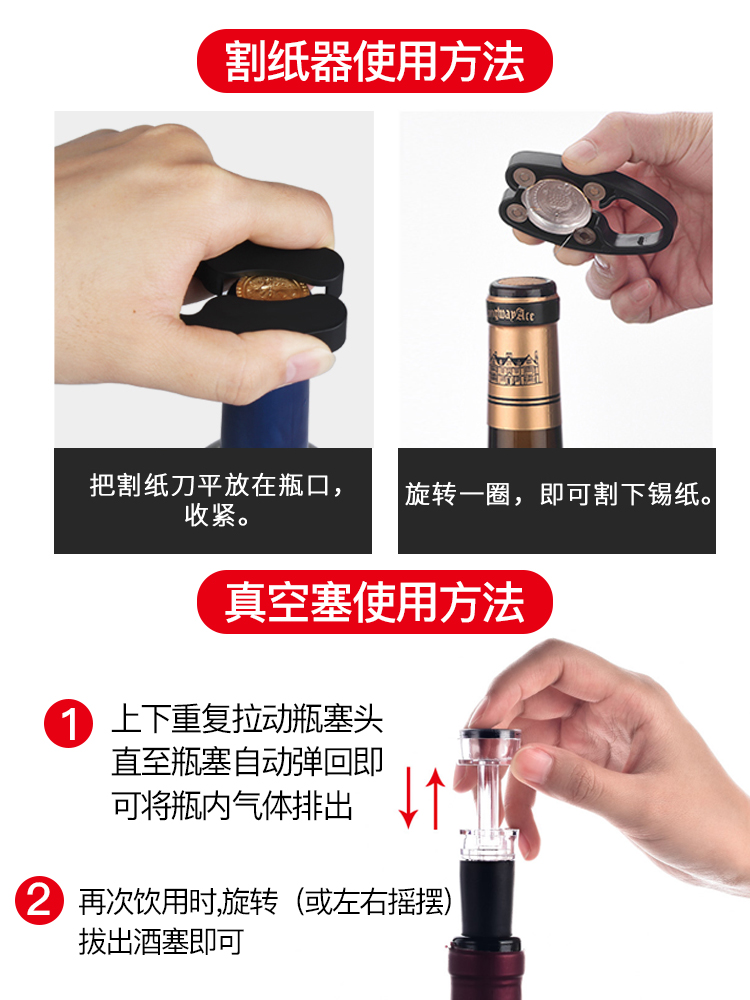 割纸器使用方法

把割纸刀平放在瓶口，收紧。

旋转一圈，即可割下锡纸。

真空塞使用方法

1 上下重复拉动瓶塞头直至瓶塞自动弹回即可将瓶内气体排出

2 再次饮用时,旋转（或左右摇摆）拔出酒塞即可