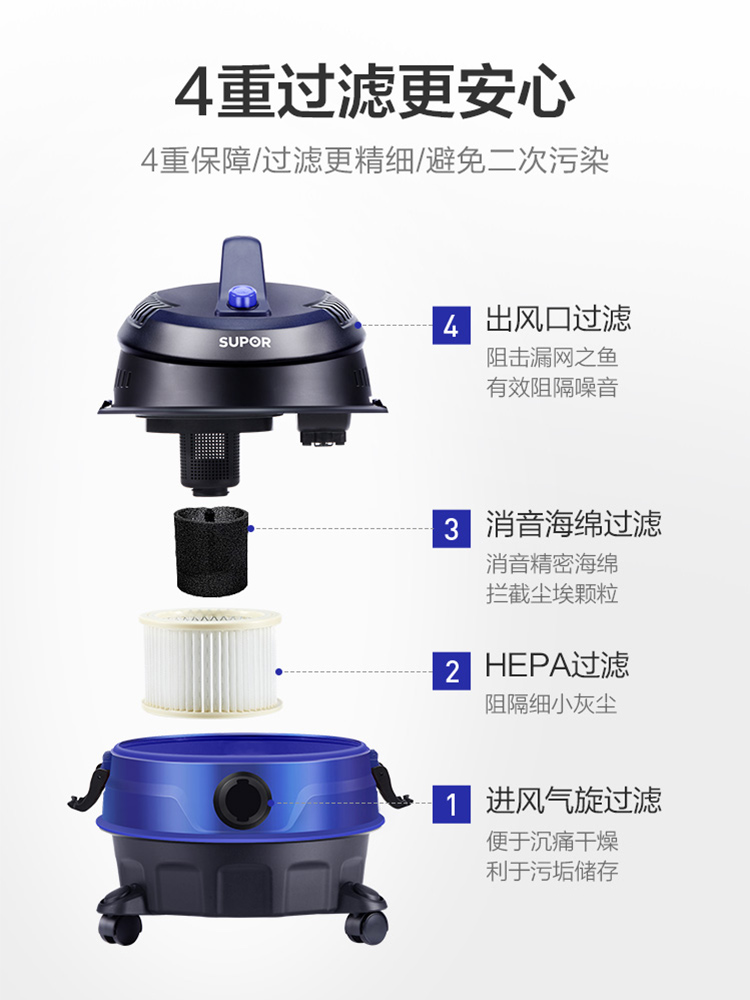 4重过滤更安心

4重保障/过滤更精细/避免二次污染

SUPOR

4 出风口过滤
阻击漏网之鱼
有效阻隔噪音

3 消音海绵过滤
消音精密海绵
拦截尘埃颗粒

2 HEPA过滤
阻隔细小灰尘

1 进风气旋过滤
便于沉痛干燥
利于污垢储存