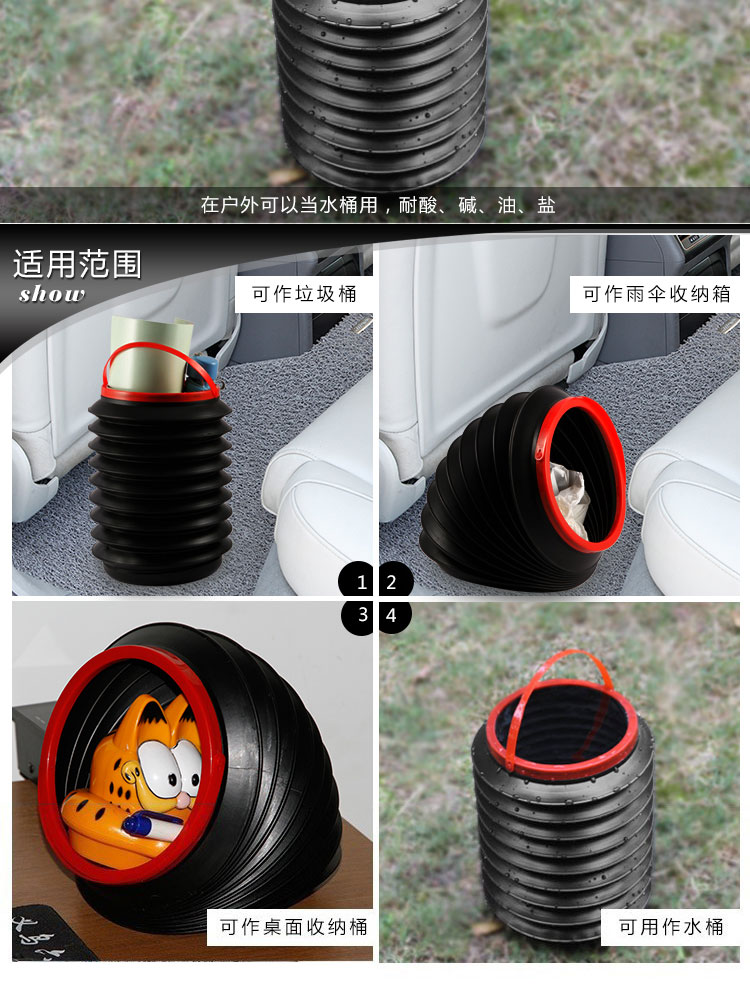 在户外可以当水桶用，耐酸、碱、油、盐

适用范围
show

可作垃圾桶

可作雨伞收纳箱

1 2
3 4

可作桌面收纳桶

可用作水桶