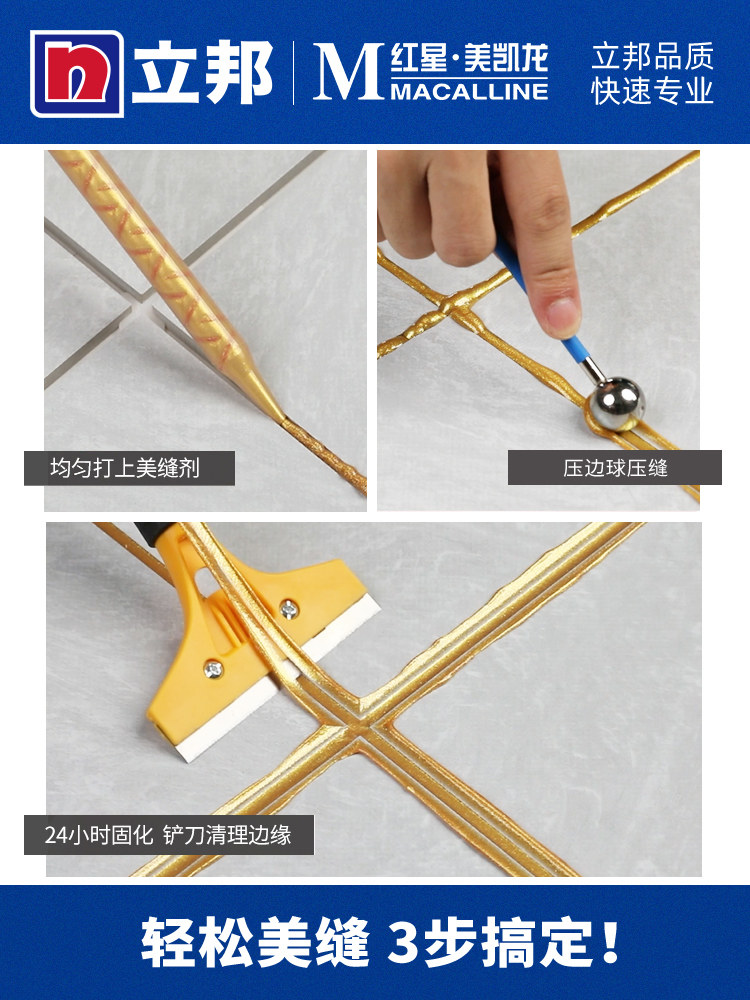 立邦

M 红星·美凯龙 MACALLINE

立邦品质
快速专业

均匀打上美缝剂

压边球压缝

24小时固化 铲刀清理边缘

轻松美缝 3步搞定！