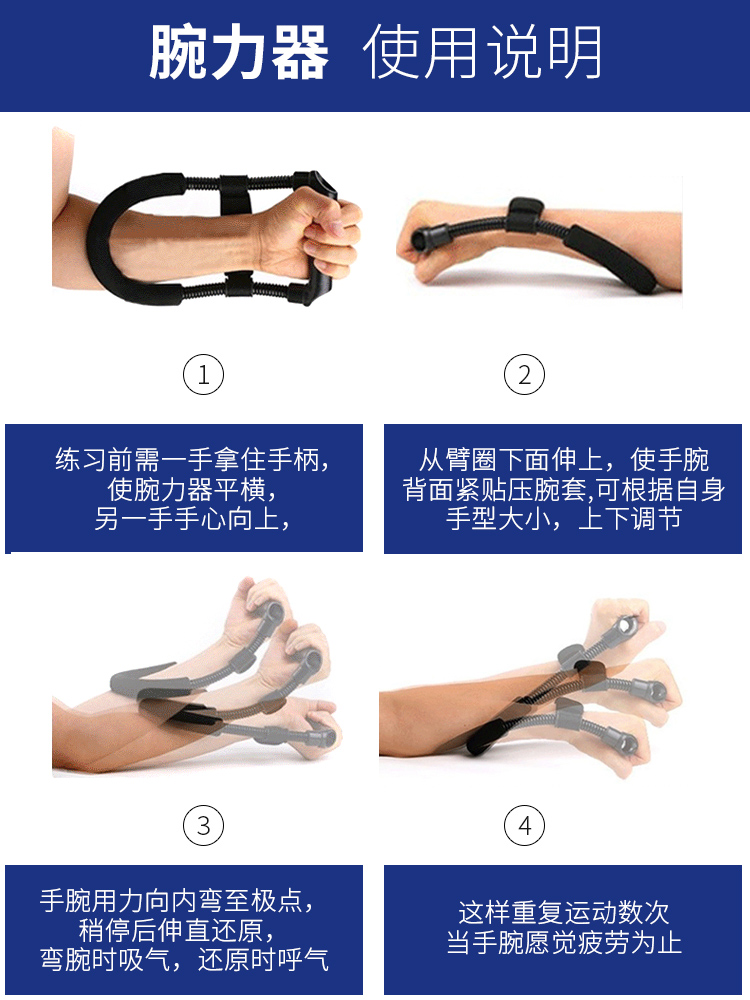 腕力器 使用说明

①

练习前需一手拿住手柄，使腕力器平横，另一手手心向上，

②

从臂圈下面伸上，使手腕背面紧贴压腕套,可根据自身手型大小，上下调节

③

手腕用力向内弯至极点，稍停后伸直还原，弯腕时吸气，还原时呼气

④

这样重复运动数次当手腕愿觉疲劳为止