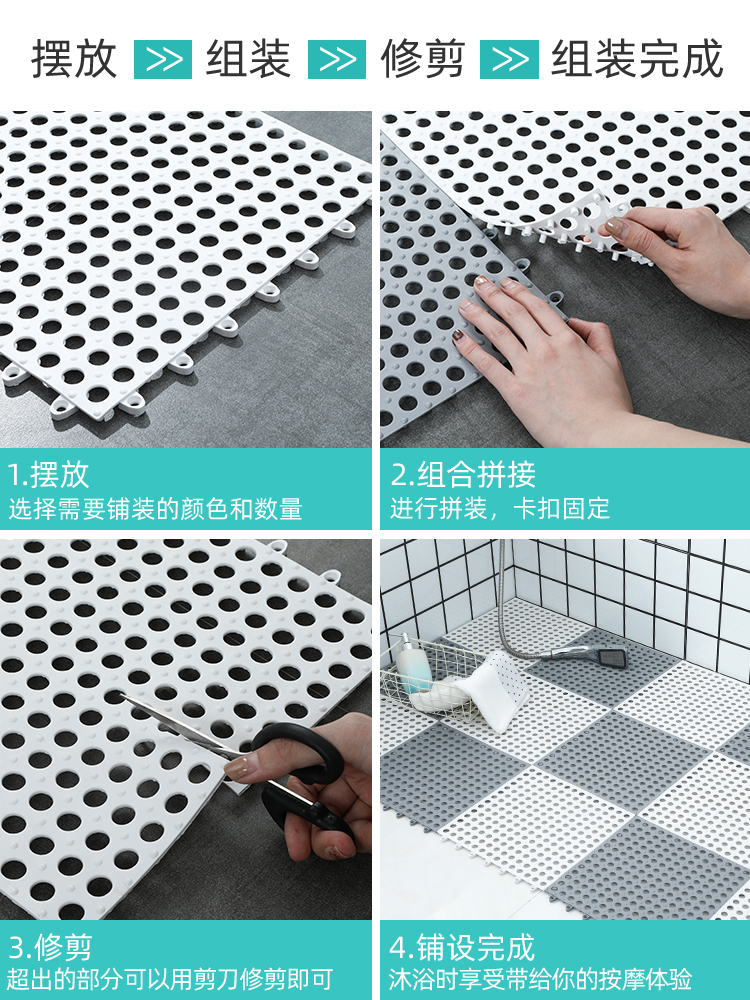 摆放 >> 组装 >> 修剪 >> 组装完成

1.摆放
选择需要铺装的颜色和数量

2.组合拼接
进行拼装，卡扣固定

3.修剪
超出的部分可以用剪刀修剪即可

4.铺设完成
沐浴时享受带给你的按摩体验