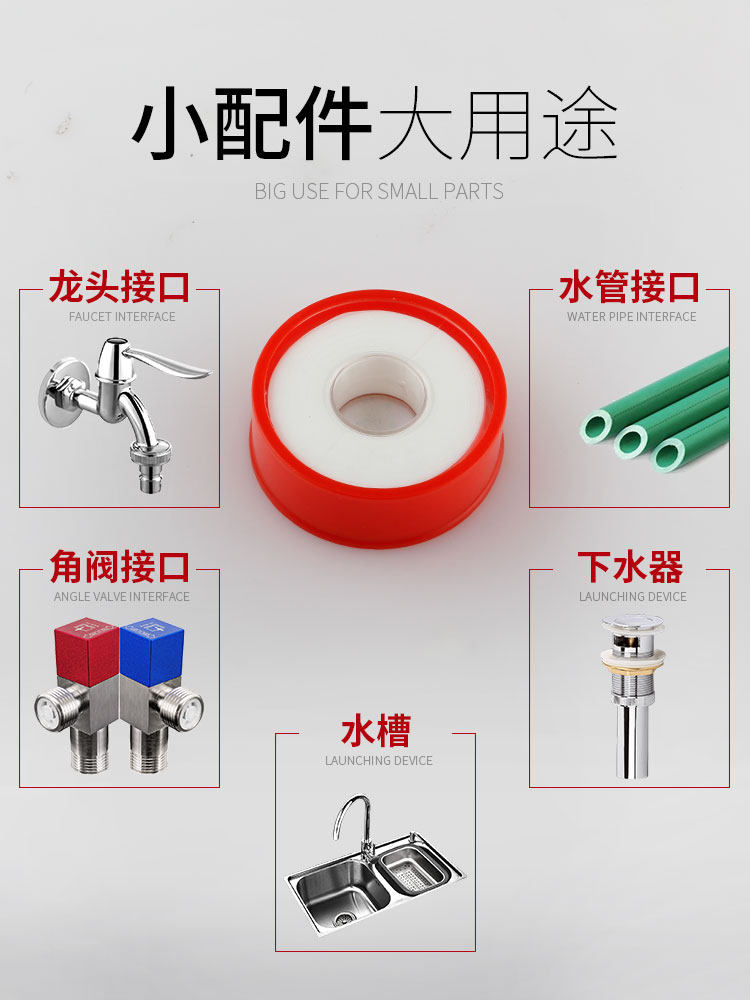 小配件大用途
BIG USE FOR SMALL PARTS

龙头接口
FAUCET INTERFACE

水管接口
WATER PIPE INTERFACE

角阀接口
ANGLE VALVE INTERFACE

下水器
LAUNCHING DEVICE

水槽
LAUNCHING DEVICE