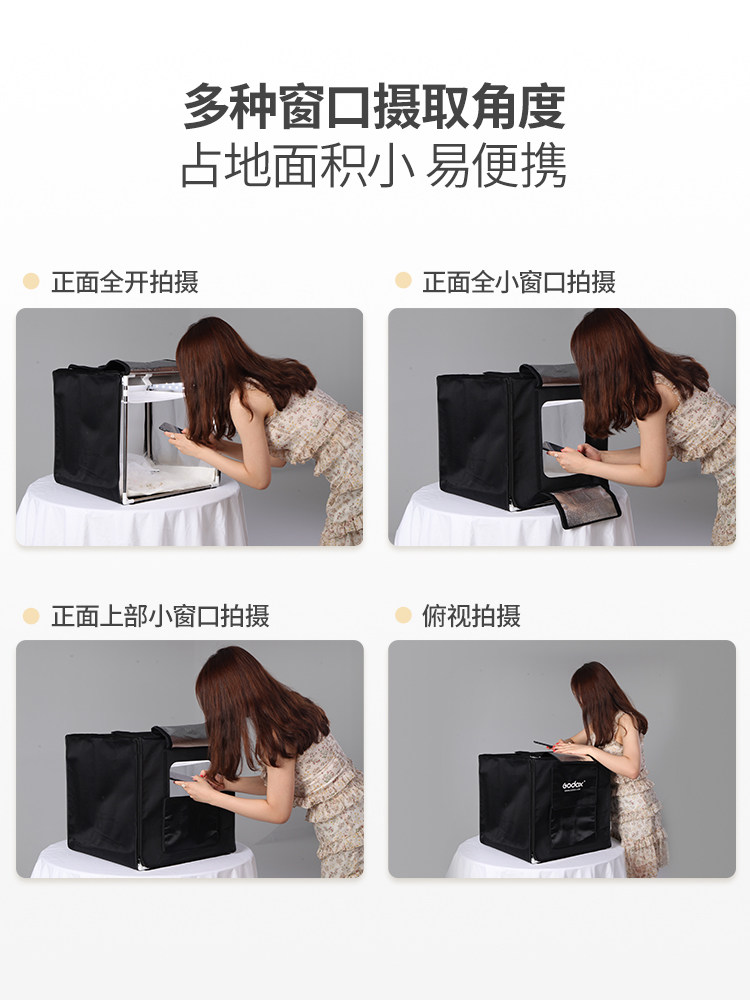 多种窗口摄取角度
占地面积小 易便携

正面全开拍摄

正面全小窗口拍摄

正面上部小窗口拍摄

俯视拍摄

Godox