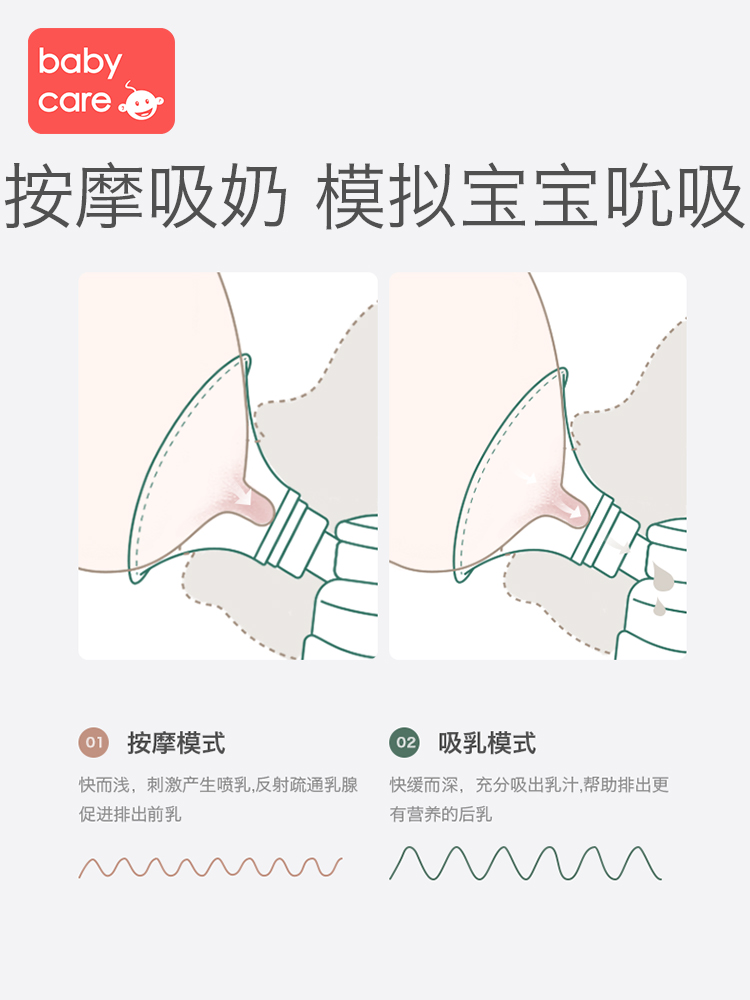 baby care

按摩吸奶 模拟宝宝吮吸

01 按摩模式

快而浅，刺激产生喷乳,反射疏通乳腺促进排出前乳

02 吸乳模式

快缓而深，充分吸出乳汁,帮助排出更有营养的后乳