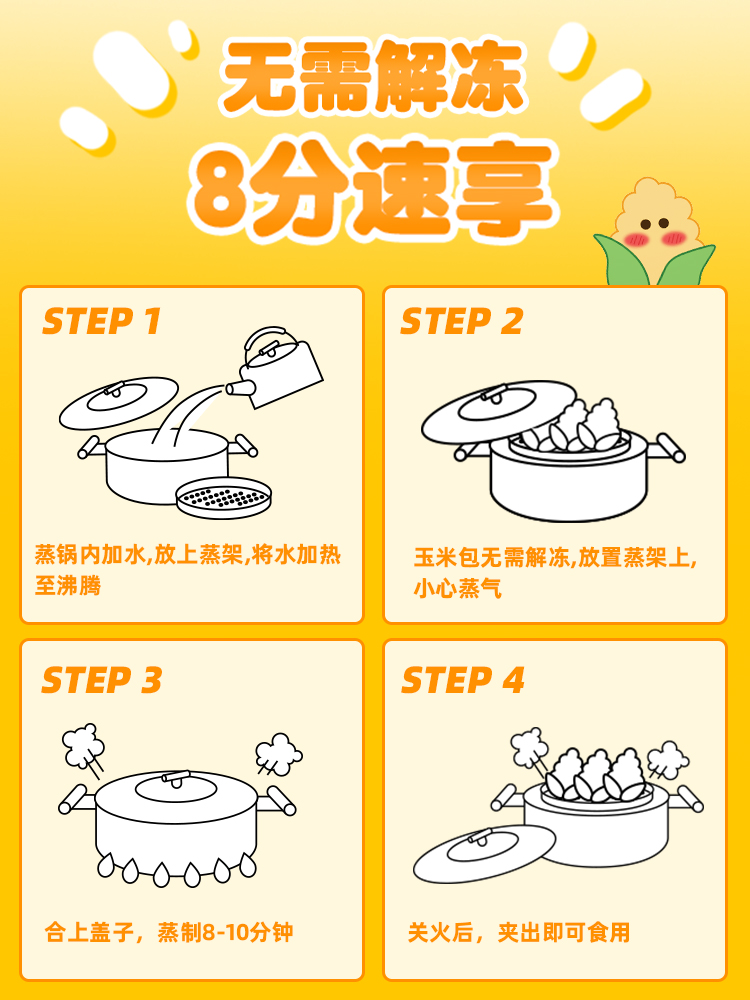 无需解冻
8分速享

STEP 1
蒸锅内加水,放上蒸架,将水加热至沸腾

STEP 2
玉米包无需解冻,放置蒸架上,小心蒸气

STEP 3
合上盖子，蒸制8-10分钟

STEP 4
关火后，夹出即可食用