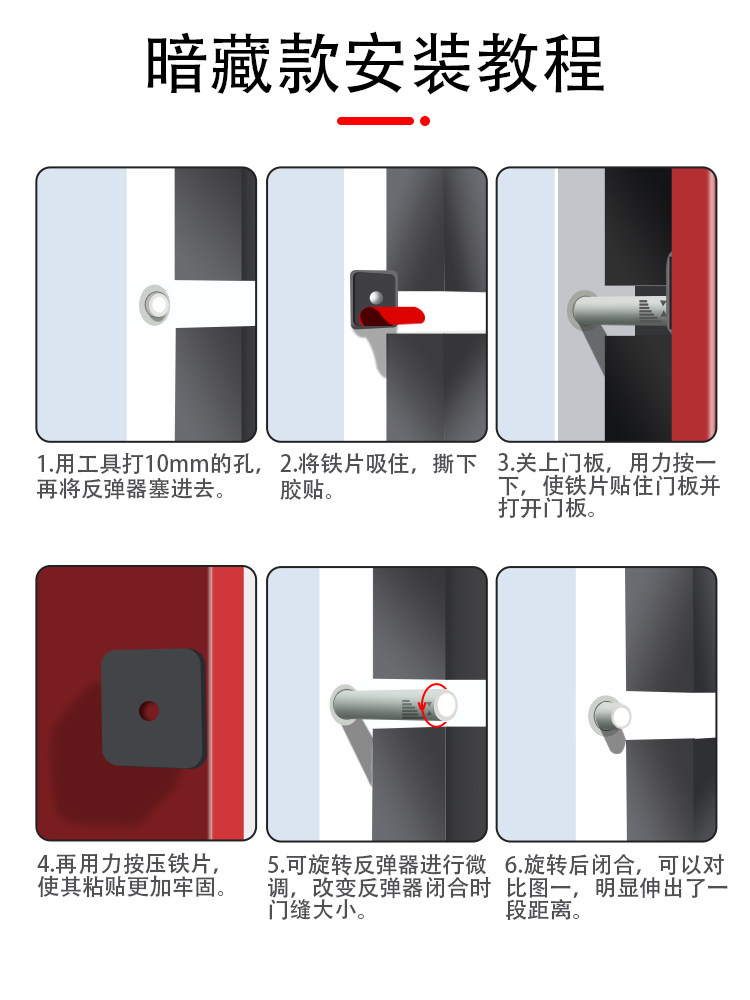 暗藏款安装教程

1.用工具打10mm的孔，再将反弹器塞进去。

2.将铁片吸住，撕下胶贴。

3.关上门板，用力按一下，使铁片贴住门板并打开门板。

4.再用力按压铁片，使其粘贴更加牢固。

5.可旋转反弹器进行微调，改变反弹器闭合时门缝大小。

6.旋转后闭合，可以对比图一，明显伸出了一段距离。