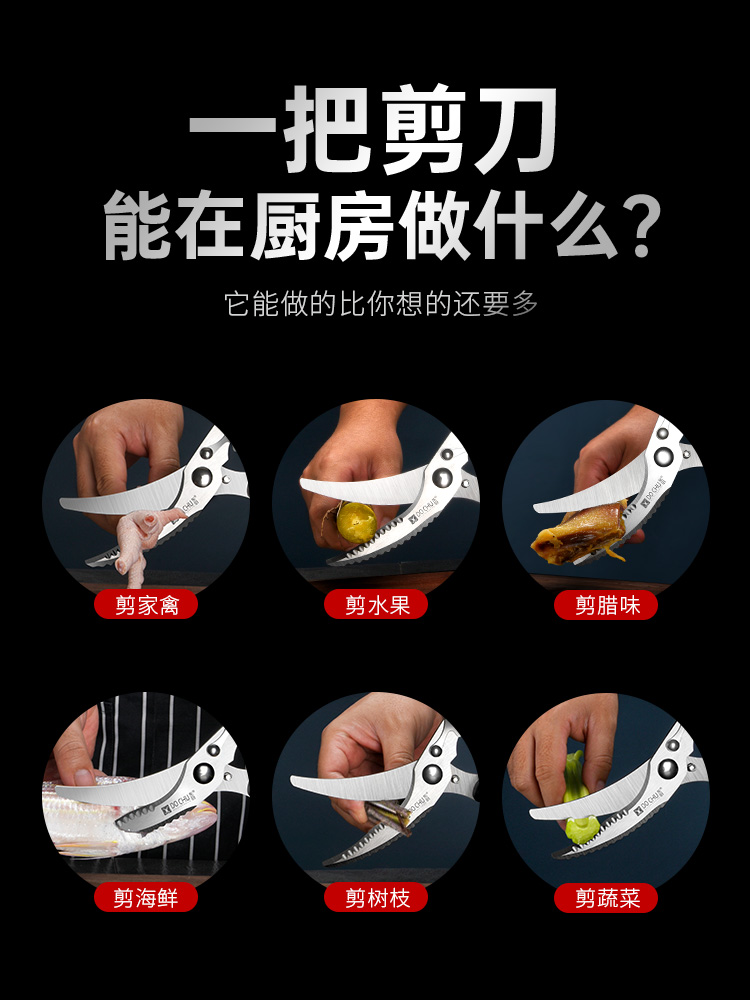 一把剪刀
能在厨房做什么?

它能做的比你想的还要多

剪家禽

剪水果

剪腊味

剪海鲜

剪树枝

剪蔬菜