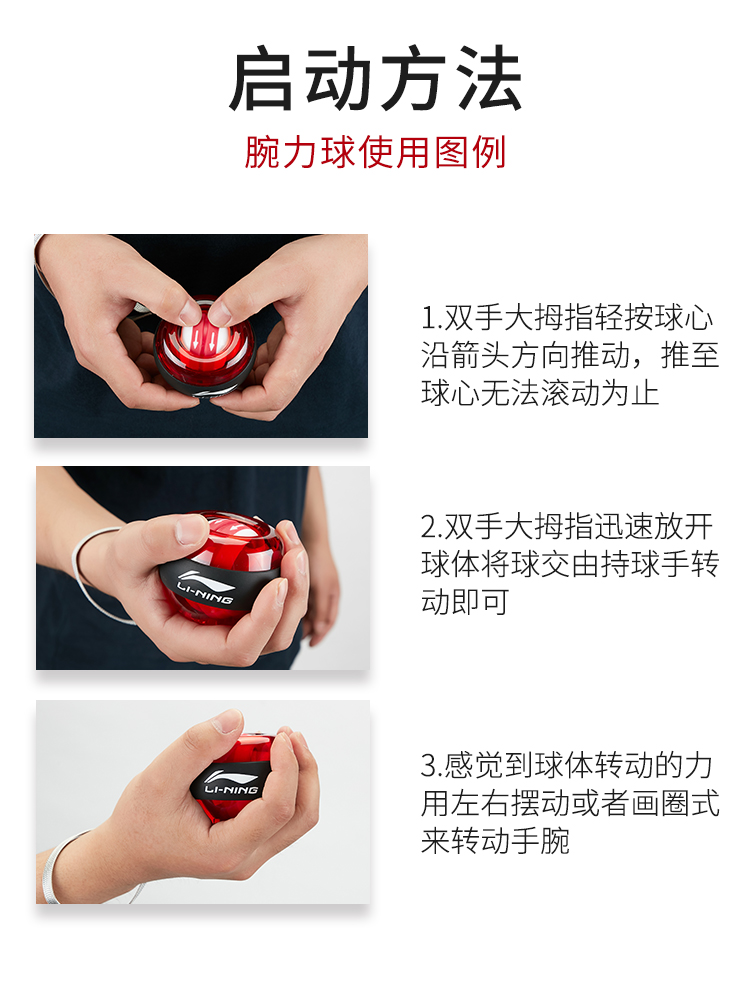 启动方法

腕力球使用图例

1.双手大拇指轻按球心沿箭头方向推动，推至球心无法滚动为止

LI-NING

2.双手大拇指迅速放开球体将球交由持球手转动即可

LI-NING

3.感觉到球体转动的力用左右摆动或者画圈式来转动手腕