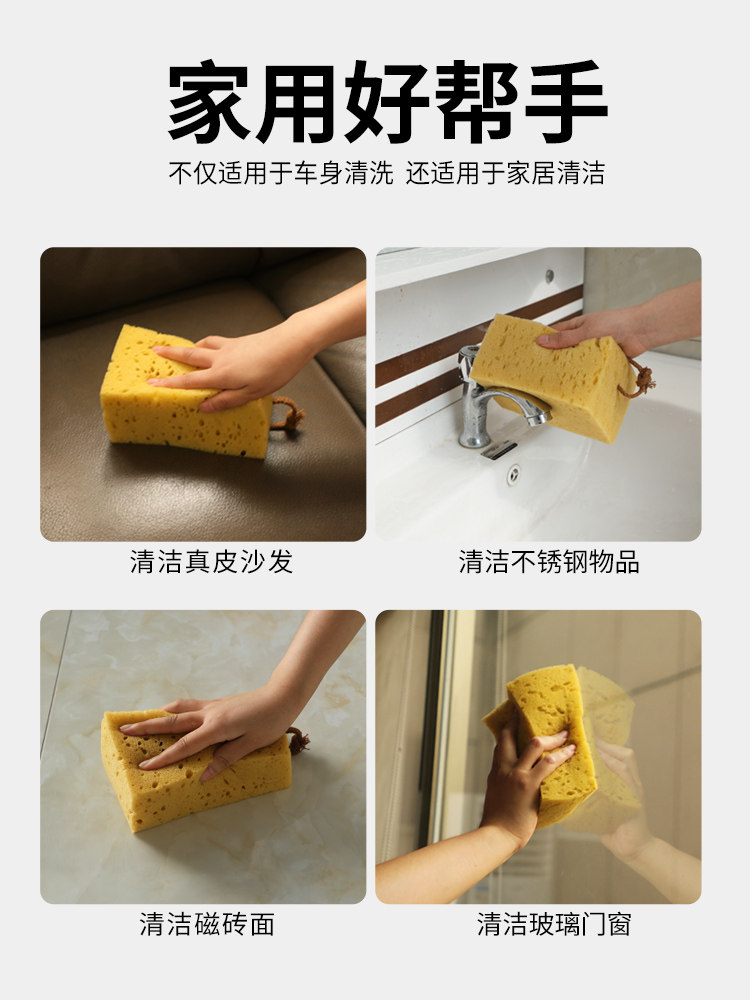 家用好帮手

不仅适用于车身清洗 还适用于家居清洁

清洁真皮沙发

清洁不锈钢物品

清洁磁砖面

清洁玻璃门窗