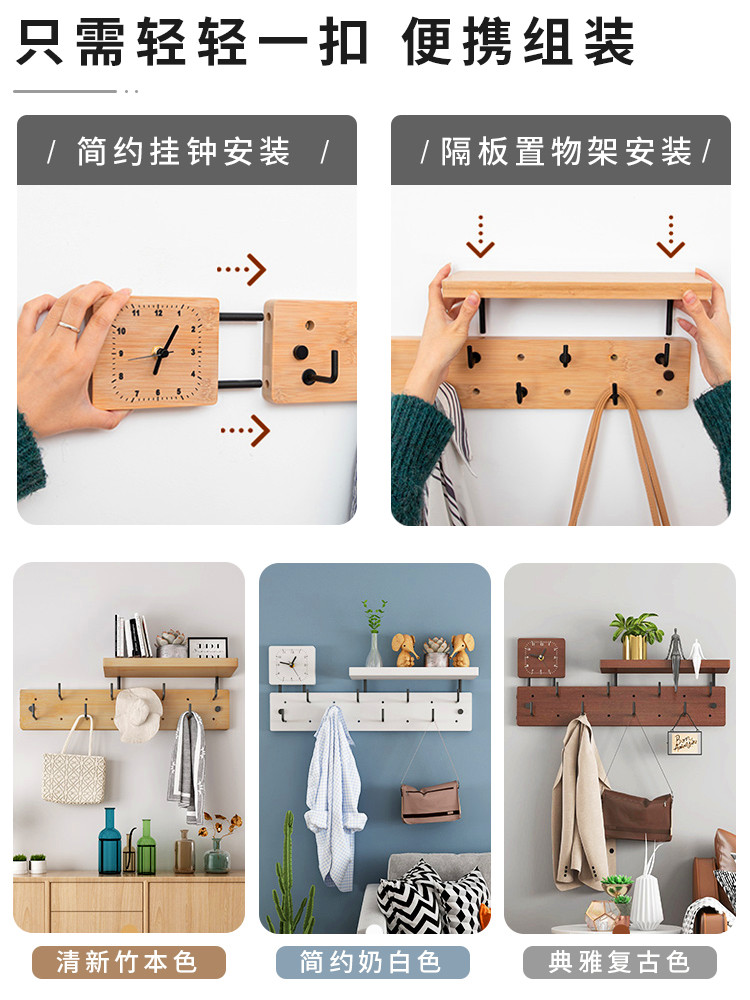 只需轻轻一扣 便携组装

/ 简约挂钟安装 /

/ 隔板置物架安装 /

12
1
2
3
4
5
6
7
8
9
10
11

清新竹本色

简约奶白色

典雅复古色