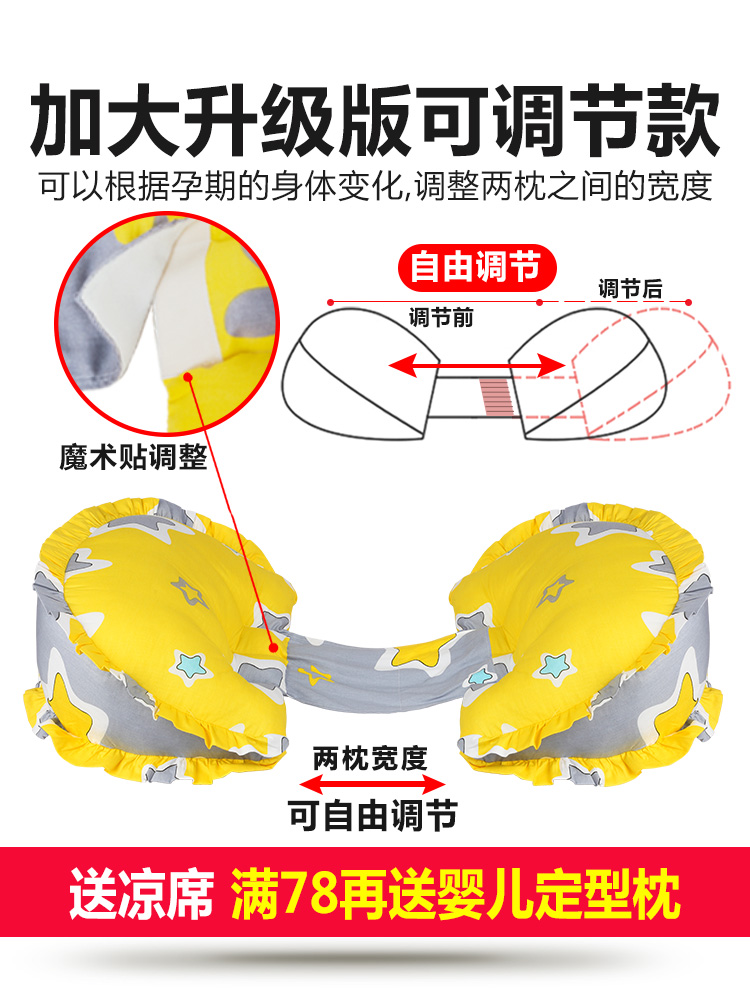 加大升级版可调节款

可以根据孕期的身体变化,调整两枕之间的宽度

自由调节

调节前

调节后

魔术贴调整

两枕宽度

可自由调节

送凉席 满78再送婴儿定型枕