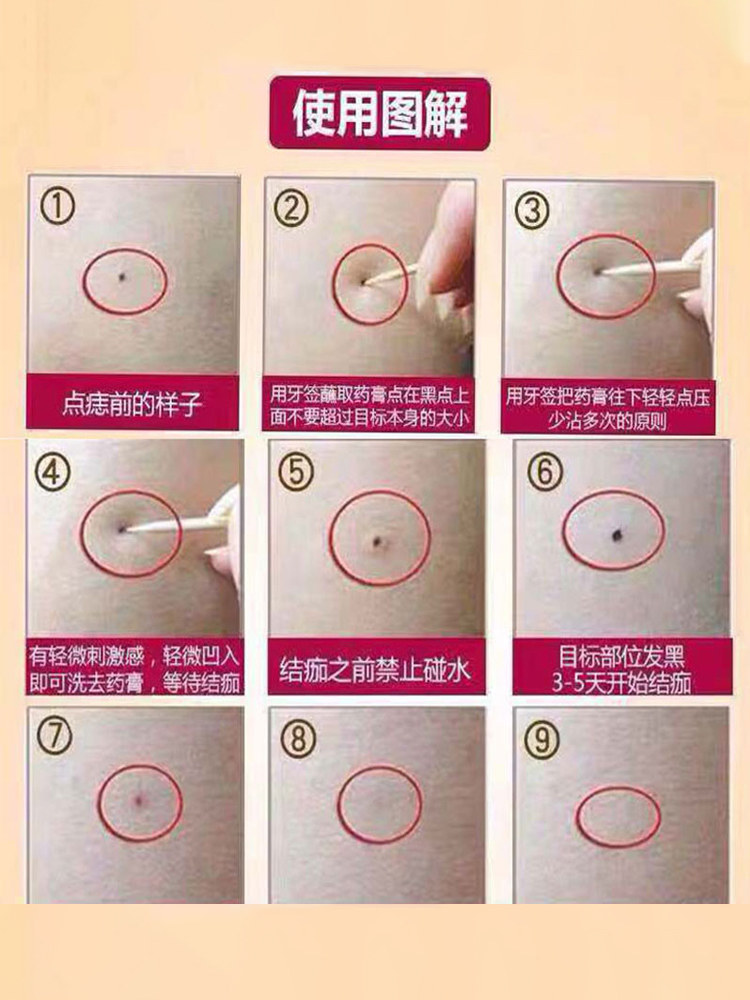 使用图解

①
点痣前的样子

②
用牙签蘸取药膏点在黑点上面不要超过目标本身的大小

③
用牙签把药膏往下轻轻点压少沾多次的原则

④
有轻微刺激感，轻微凹入即可洗去药膏，等待结痂

⑤
结痂之前禁止碰水

⑥
目标部位发黑 3-5天开始结痂

⑦

⑧

⑨