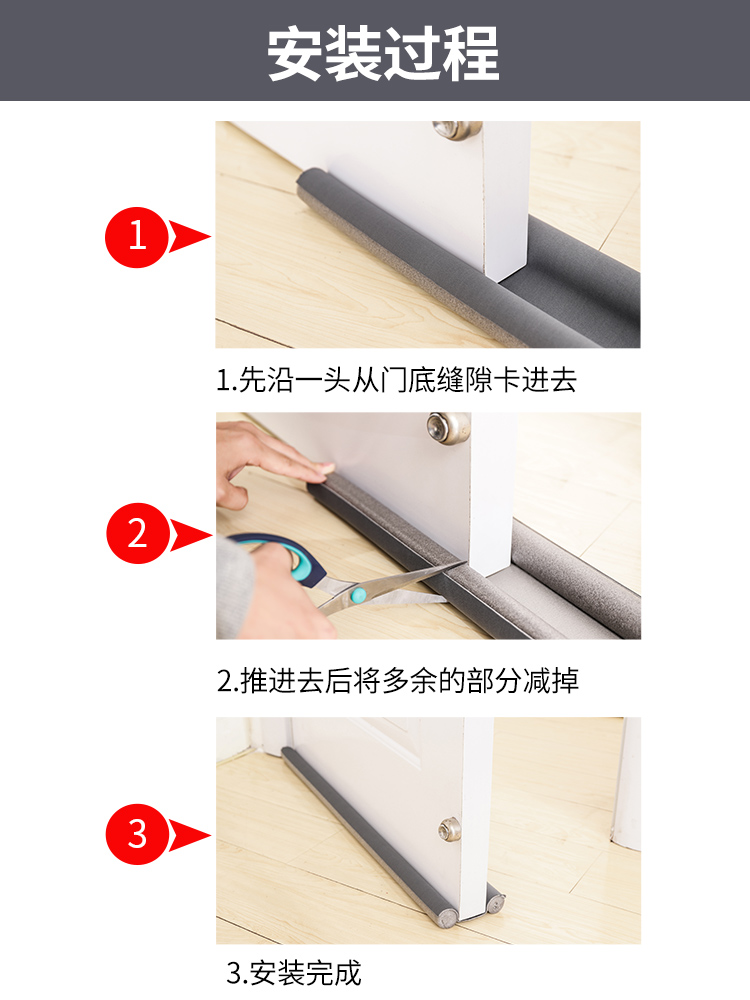 安装过程

1

1.先沿一头从门底缝隙卡进去

2

2.推进去后将多余的部分减掉

3

3.安装完成