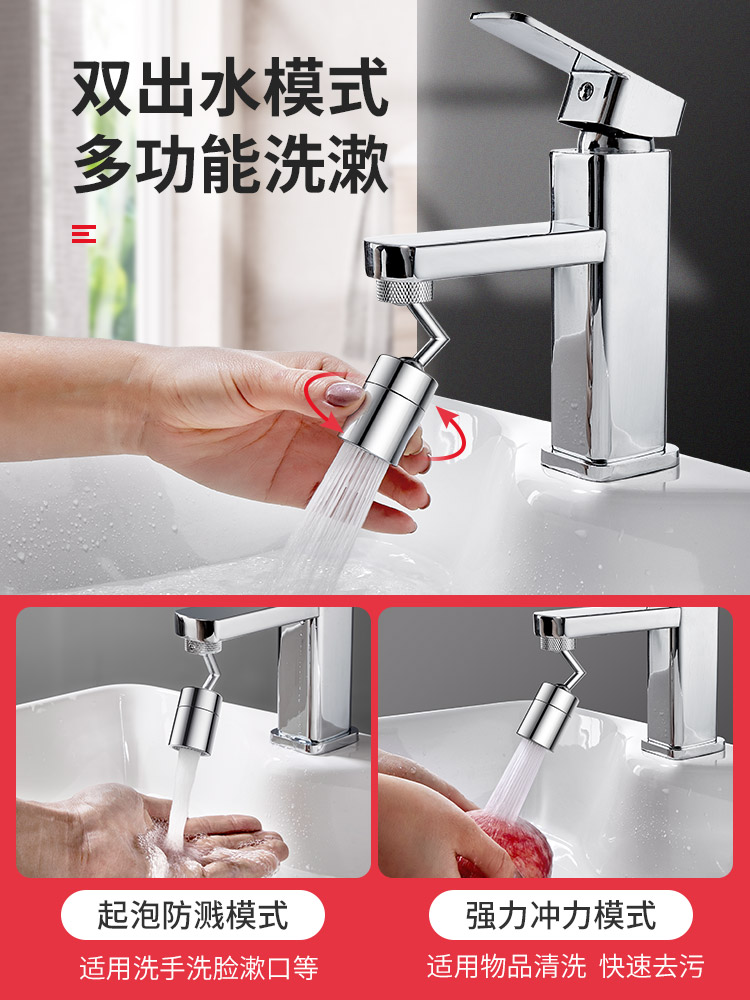 双出水模式
多功能洗漱

起泡防溅模式
适用洗手洗脸漱口等

强力冲力模式
适用物品清洗 快速去污