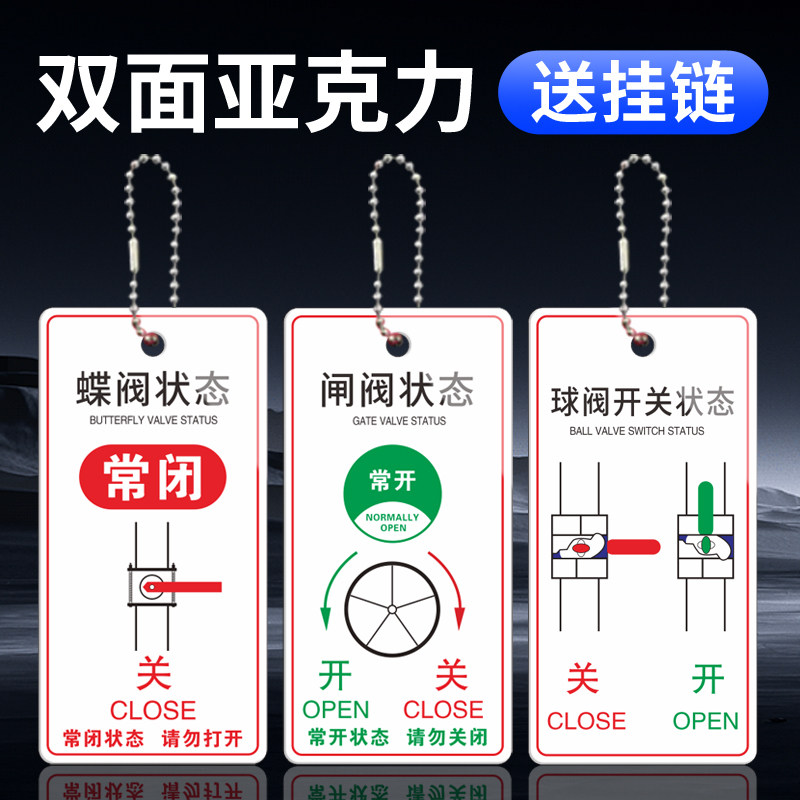 双面亚克力

送挂链

蝶阀状态
BUTTERFLY VALVE STATUS

常闭

关
CLOSE
常闭状态 请勿打开

闸阀状态
GATE VALVE STATUS

常开
NORMALLY OPEN

开
OPEN

关
CLOSE

常开状态 请勿关闭

球阀开关状态
BALL VALVE SWITCH STATUS

关
CLOSE

开
OPEN