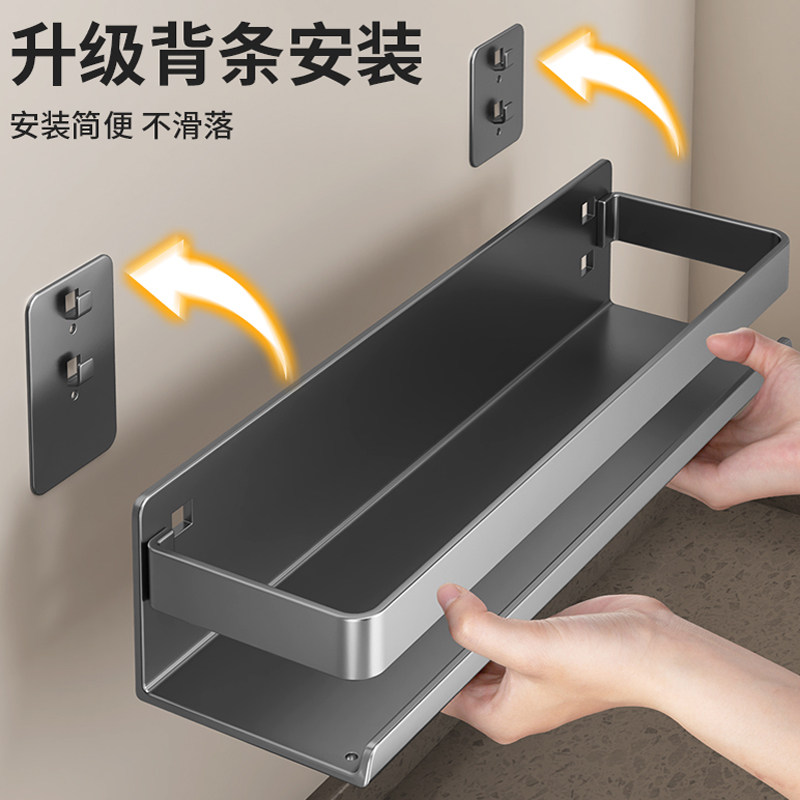 升级背条安装

安装简便 不滑落