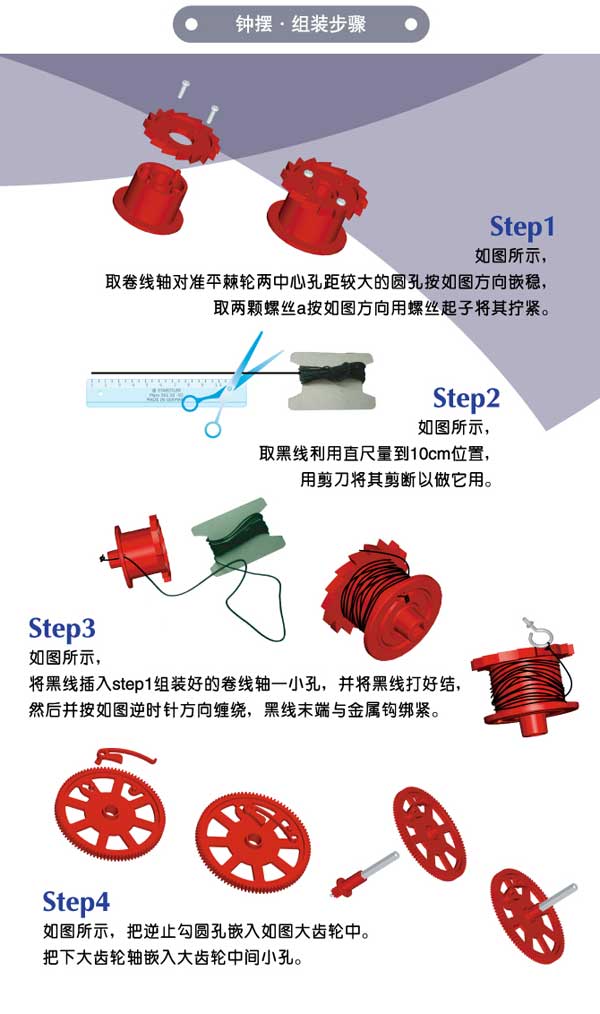 钟摆 · 组装步骤

Step1
如图所示，
取卷线轴对准平棘轮两中心孔距较大的圆孔按如图方向嵌稳，
取两颗螺丝a按如图方向用螺丝起子将其拧紧。

STAEDTLER

Step2
如图所示，
取黑线利用直尺量到10cm位置，
用剪刀将其剪断以做它用。

Step3
如图所示，
将黑线插入step1组装好的卷线轴一小孔，并将黑线打好结，
然后并按如图逆时针方向缠绕，黑线末端与金属钩绑紧。

Step4
如图所示，把逆止勾圆孔嵌入如图大齿轮中。
把下大齿轮轴嵌入大齿轮中间小孔。