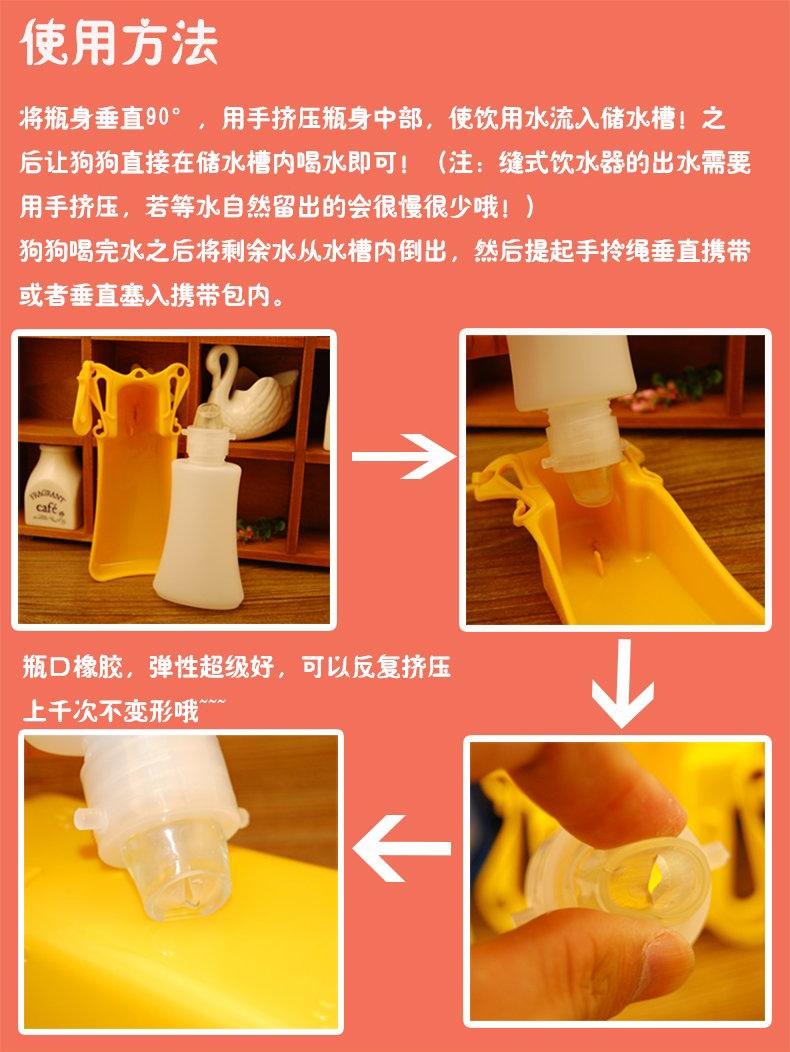 使用方法

将瓶身垂直90°，用手挤压瓶身中部，使饮用水流入储水槽！之后让狗狗直接在储水槽内喝水即可！（注：缝式饮水器的出水需要用手挤压，若等水自然留出的会很慢很少哦！）
狗狗喝完水之后将剩余水从水槽内倒出，然后提起手拎绳垂直携带或者垂直塞入携带包内。

FRAGRANT
café

瓶口橡胶，弹性超级好，可以反复挤压上千次不变形哦~~~