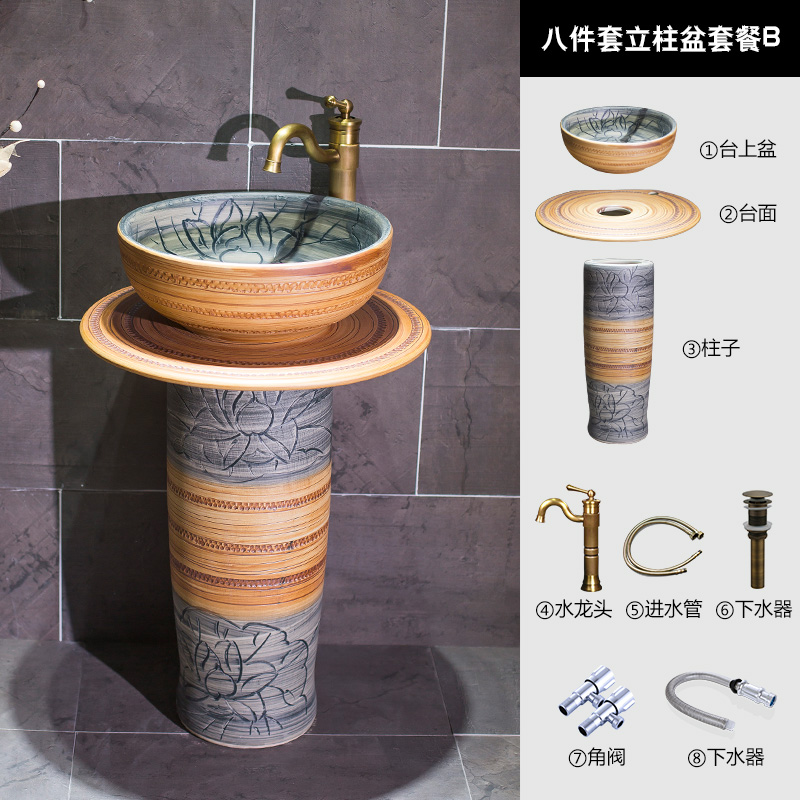 八件套立柱盆套餐B

①台上盆

②台面

③柱子

④水龙头 ⑤进水管 ⑥下水器

⑦角阀 ⑧下水器