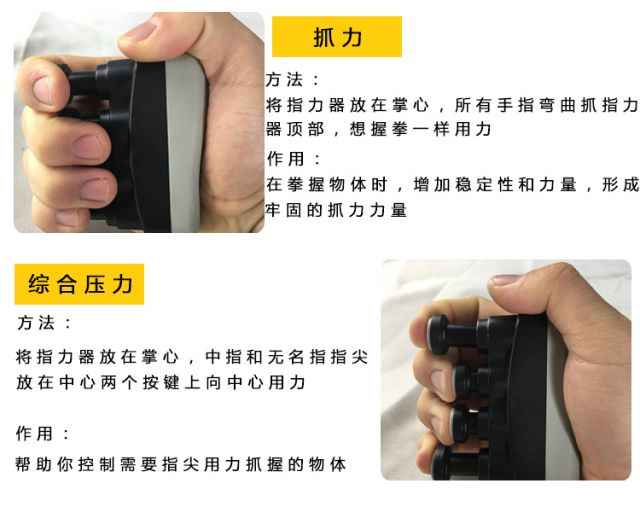 抓力

方法：
将指力器放在掌心，所有手指弯曲抓指力器顶部，想握拳一样用力

作用：
在拳握物体时，增加稳定性和力量，形成牢固的抓力力量

综合压力

方法：
将指力器放在掌心，中指和无名指指尖放在中心两个按键上向中心用力

作用：
帮助你控制需要指尖用力抓握的物体