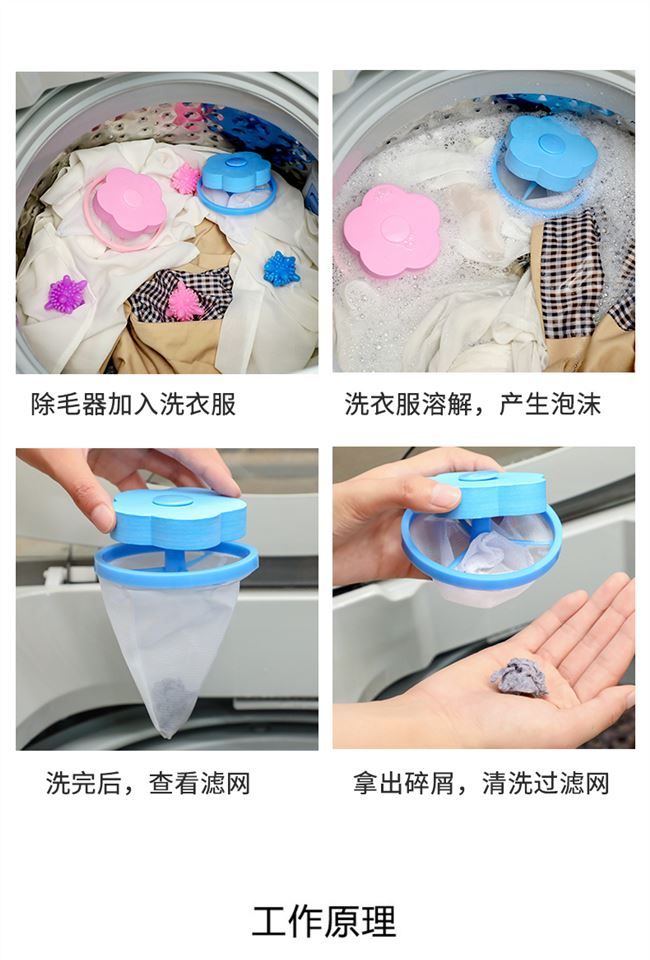 除毛器加入洗衣服

洗衣服溶解，产生泡沫

洗完后，查看滤网

拿出碎屑，清洗过滤网

工作原理