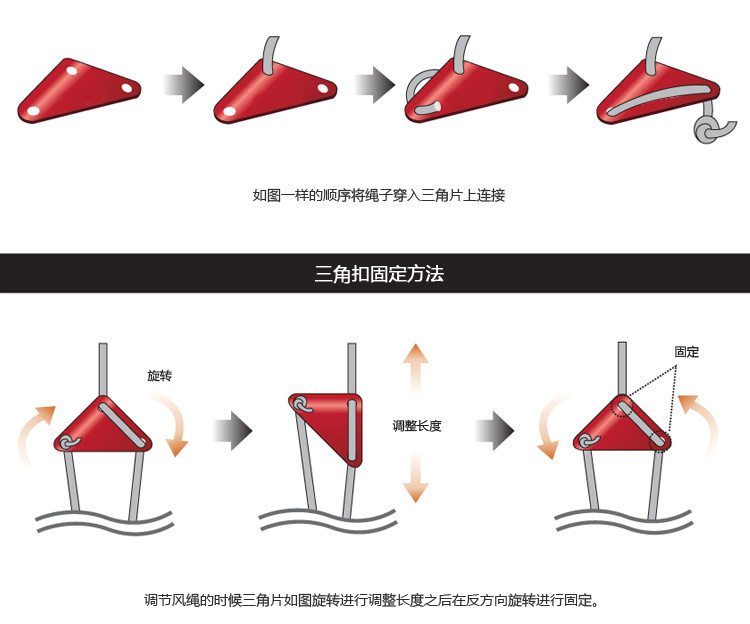 如图一样的顺序将绳子穿入三角片上连接

三角扣固定方法

旋转

调整长度

固定

调节风绳的时候三角片如图旋转进行调整长度之后在反方向旋转进行固定。