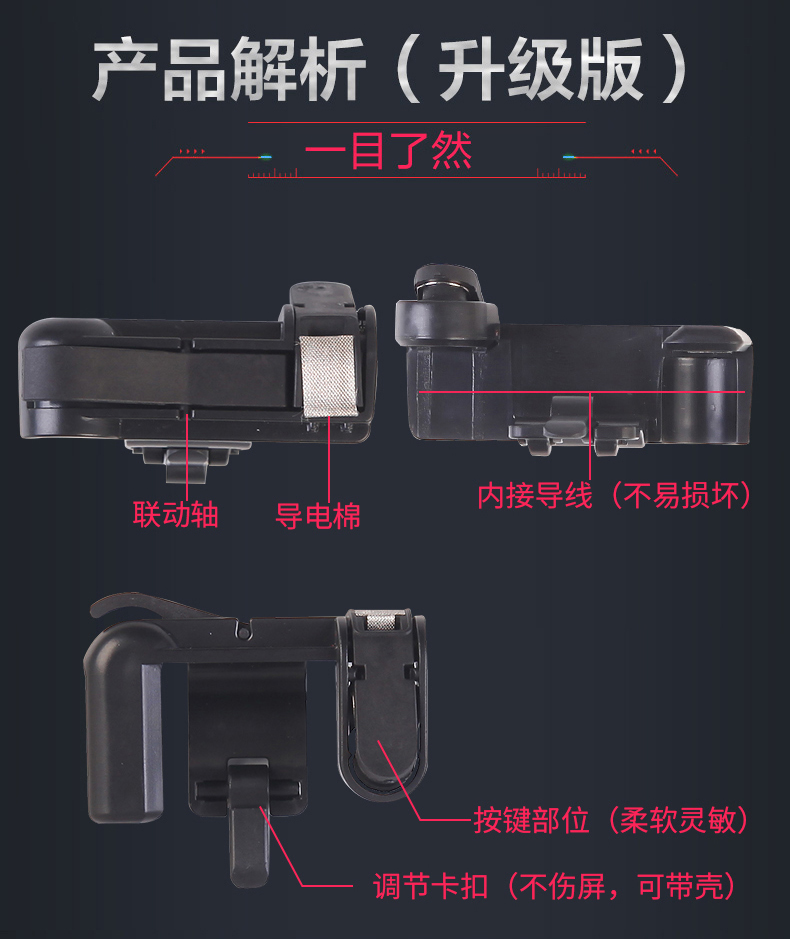 产品解析（升级版）

一目了然

联动轴

导电棉

内接导线（不易损坏）

按键部位（柔软灵敏）

调节卡扣（不伤屏，可带壳）