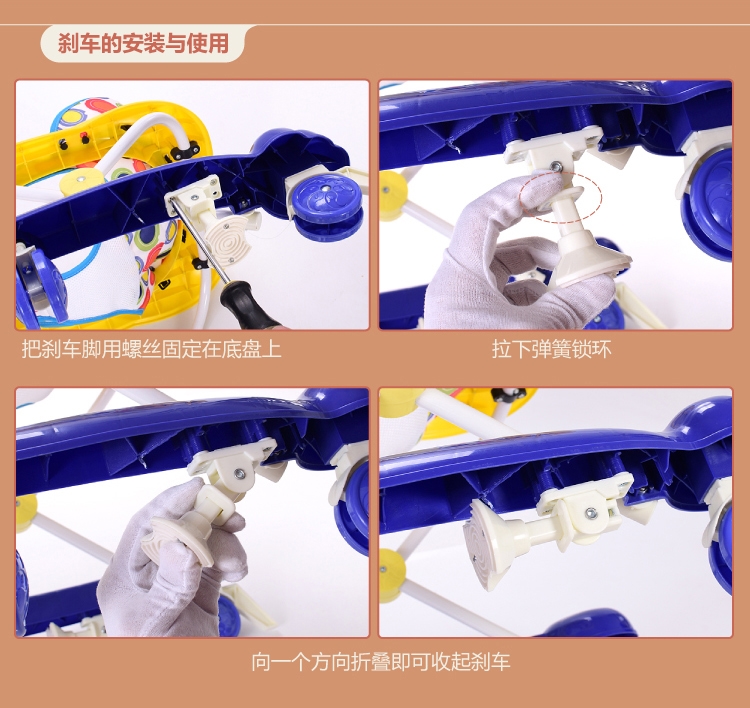 刹车的安装与使用

把刹车脚用螺丝固定在底盘上

拉下弹簧锁环

向一个方向折叠即可收起刹车