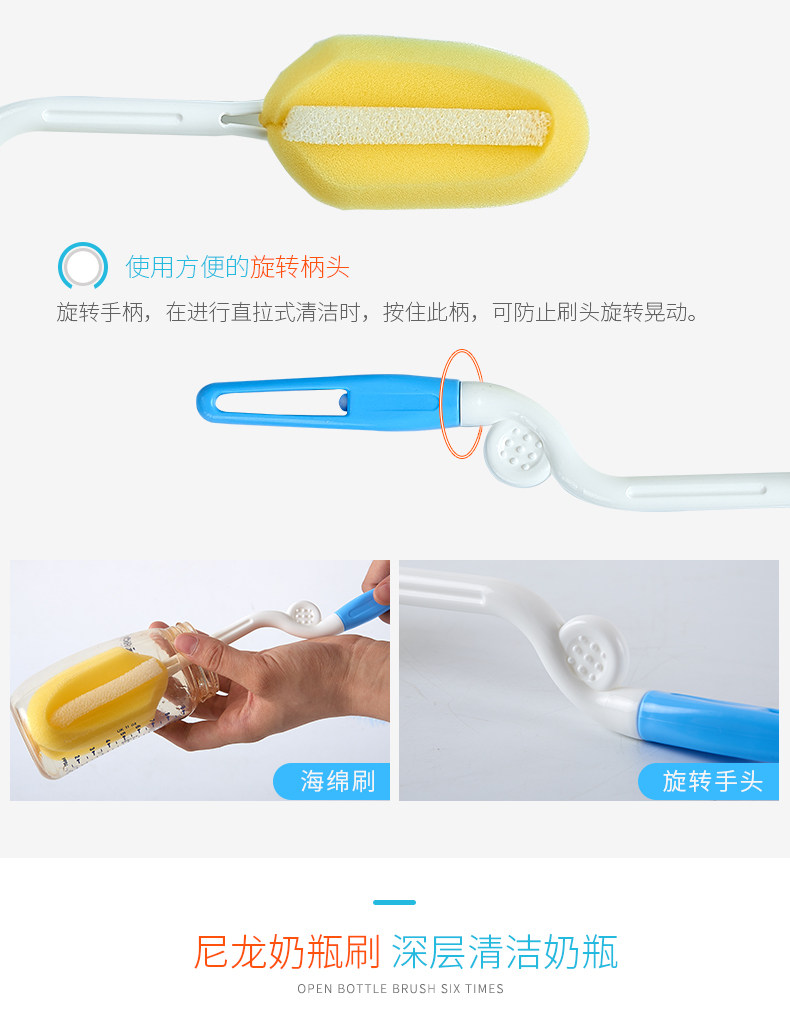 使用方便的旋转柄头

旋转手柄，在进行直拉式清洁时，按住此柄，可防止刷头旋转晃动。

海绵刷

旋转手头

尼龙奶瓶刷 深层清洁奶瓶

OPEN BOTTLE BRUSH SIX TIMES