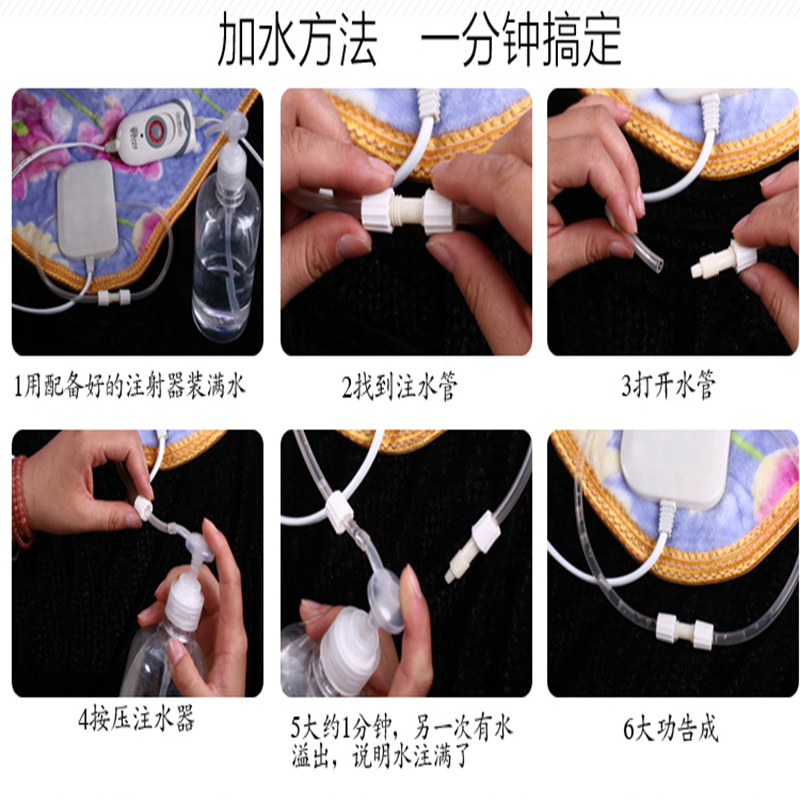 加水方法　一分钟搞定

1用配备好的注射器装满水

2找到注水管

3打开水管

4按压注水器

5大约1分钟，另一次有水溢出，说明水注满了

6大功告成