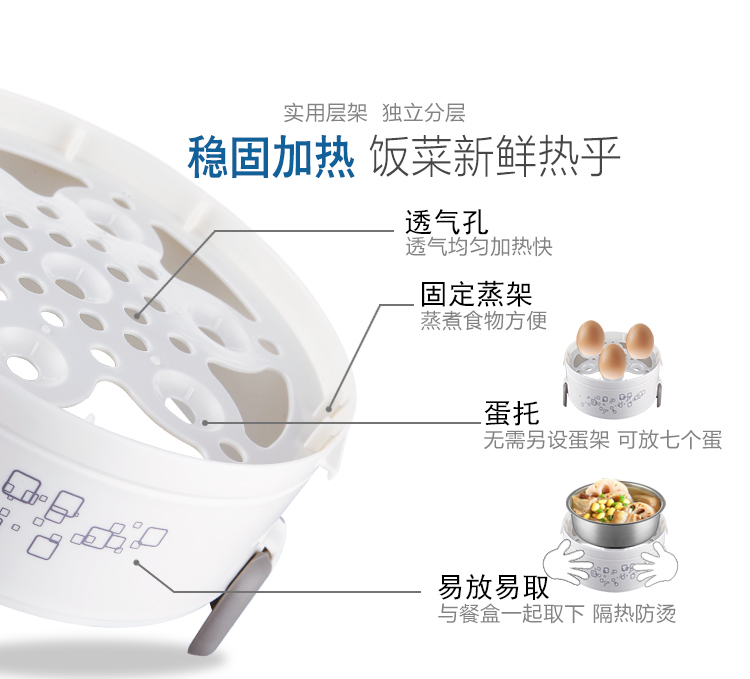 实用层架 独立分层
稳固加热 饭菜新鲜热乎

透气孔
透气均匀加热快

固定蒸架
蒸煮食物方便

蛋托
无需另设蛋架 可放七个蛋

易放易取
与餐盒一起取下 隔热防烫