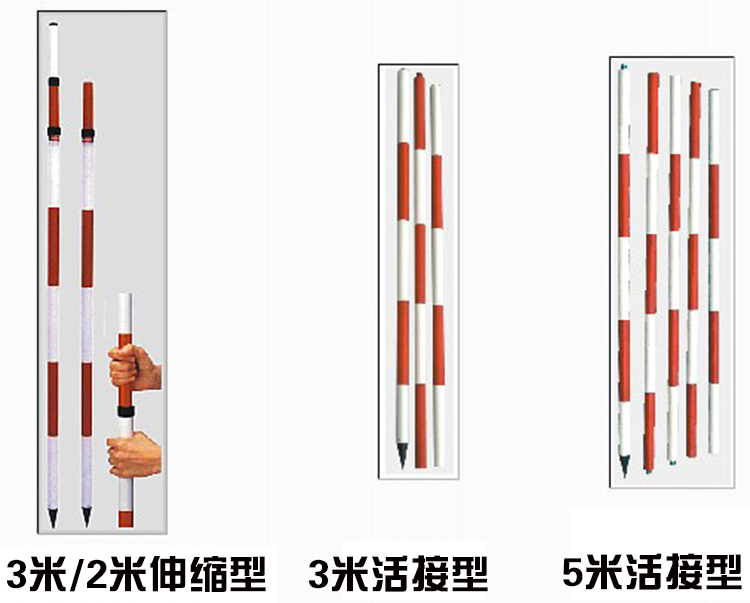 3米/2米伸缩型 3米活接型 5米活接型