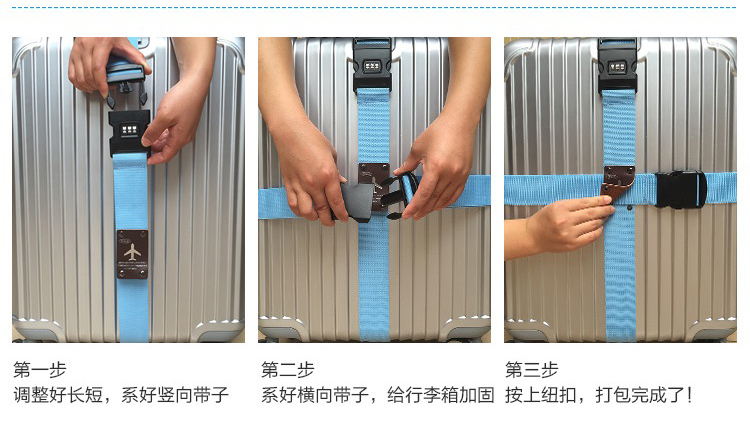 第一步
调整好长短，系好竖向带子

第二步
系好横向带子，给行李箱加固

第三步
按上纽扣，打包完成了！