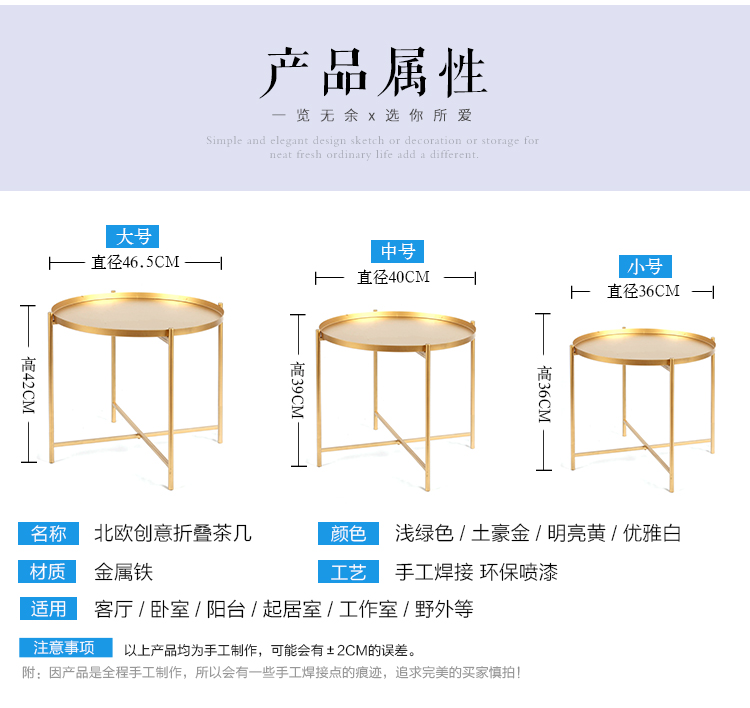 产品属性

一览无余 x 选你所爱

Simple and elegant design sketch or decoration or storage for neat fresh ordinary life add a different.

大号

直径46.5CM

高42CM

中号

直径40CM

高39CM

小号

直径36CM

高36CM

名称 北欧创意折叠茶几

颜色 浅绿色 / 土豪金 / 明亮黄 / 优雅白

材质 金属铁

工艺 手工焊接 环保喷漆

适用 客厅 / 卧室 / 阳台 / 起居室 / 工作室 / 野外等

注意事项 以上产品均为手工制作，可能会有±2CM的误差。

附：因产品是全程手工制作，所以会有一些手工焊接点的痕迹，追求完美的买家慎拍！